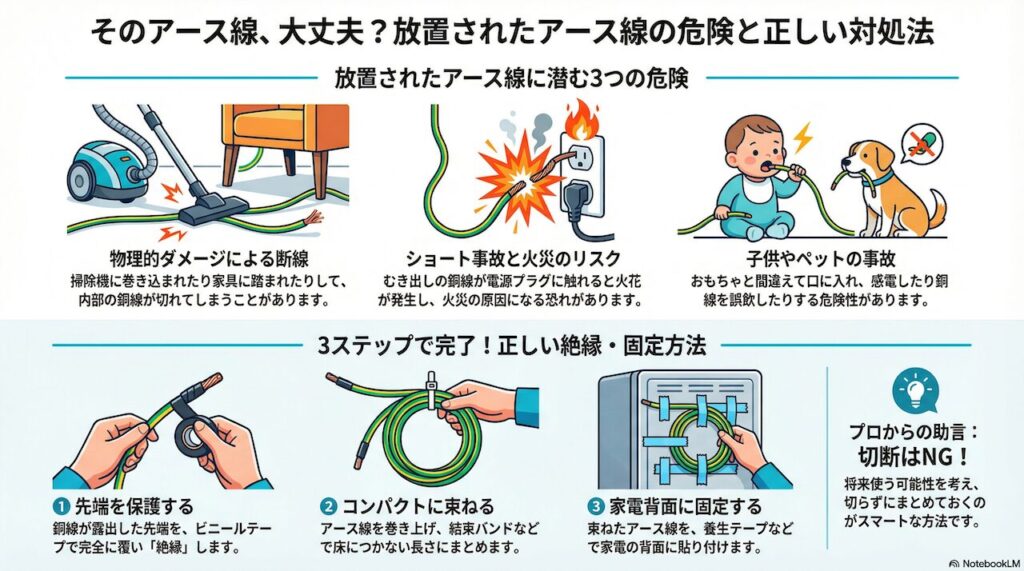 そのアース線、大丈夫？放置されたアース線の危険と正しい対処法

放置されたアース線に潜む3つの危険

物理的ダメージによる断線
掃除機に巻き込まれたり家具に踏まれたりして、内部の銅線が切れてしまうことがあります。

ショート事故と火災のリスク
むき出しの銅線が電源プラグに触れると火花が発生し、火災の原因になる恐れがあります。

子供やペットの事故
おもちゃと間違えて口に入れ、感電したり銅線を誤飲したりする危険性があります。

3ステップで完了！正しい絶縁・固定方法

❶ 先端を保護する
銅線が露出した先端を、ビニールテープで完全に覆い「絶縁」します。

❷ コンパクトに束ねる
アース線を巻き上げ、結束バンドなどで床につかない長さにまとめます。

❸ 家電背面に固定する
束ねたアース線を、養生テープなどで家電の背面に貼り付けます。

プロからの助言：
切断はNG！
将来使う可能性を考え、切らずにまとめておくのがスマートな方法です。

NotebookLM