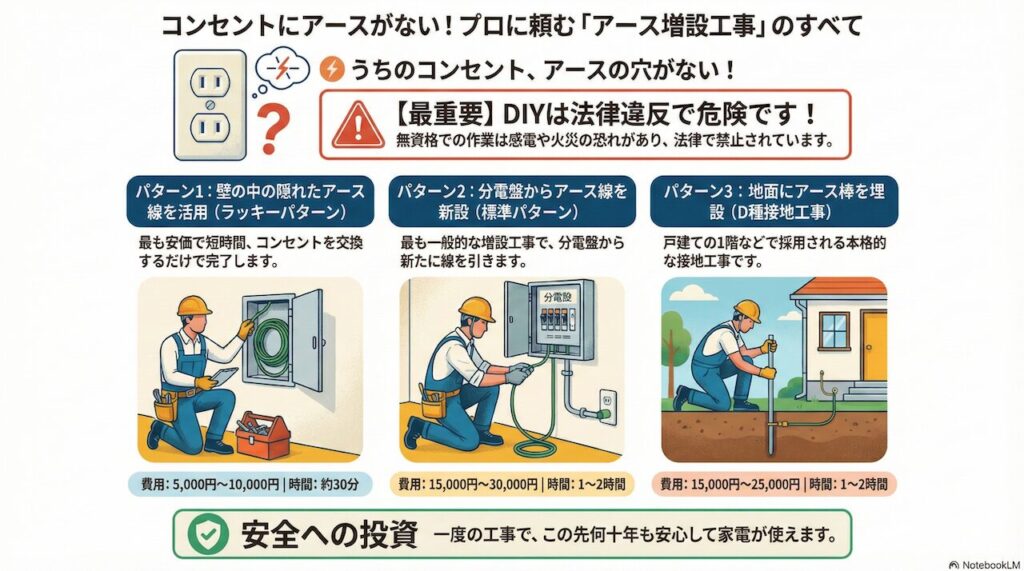 コンセントにアースがない！プロに頼む「アース増設工事」のすべて

うちのコンセント、アースの穴がない！

【最重要】DIYは法律違反で危険です！
無資格での作業は感電や火災の恐れがあり、法律で禁止されています。

パターン1：壁の中の隠れたアース線を活用（ラッキーパターン）

最も安価で短時間、コンセントを交換するだけで完了します。

費用：5,000円〜10,000円 | 時間：約30分

パターン2：分電盤からアース線を新設（標準パターン）

最も一般的な増設工事で、分電盤から新たに線を引きます。

分電盤

費用：15,000円〜30,000円 | 時間：1〜2時間

パターン3：地面にアース棒を埋設（D種接地工事）

戸建ての1階などで採用される本格的な接地工事です。

費用：15,000円〜25,000円 | 時間：1〜2時間

安全への投資　一度の工事で、この先何十年も安心して家電が使えます。

NotebookLM