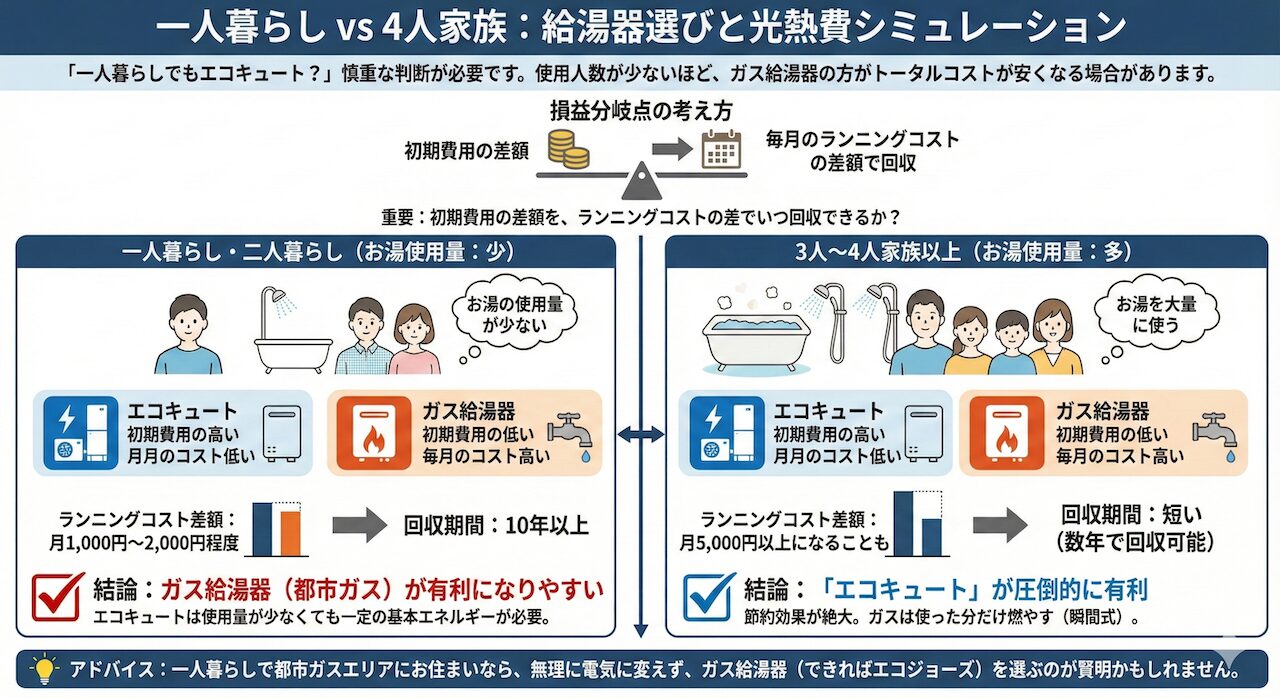 一人暮らし vs 4人家族：給湯器選びと光熱費シミュレーション

「一人暮らしでもエコキュート？」慎重な判断が必要です。使用人数が少ないほど、ガス給湯器の方がトータルコストが安くなる場合があります。

損益分岐点の考え方

初期費用の差額

毎月のランニングコストの差額で回収

重要：初期費用の差額を、ランニングコストの差でいつ回収できるか？

一人暮らし・二人暮らし（お湯使用量：少）

お湯の使用量が少ない

エコキュート
初期費用の高い
月月のコスト低い

ガス給湯器
初期費用の低い
毎月のコスト高い

ランニングコスト差額：
月1,000円〜2,000円程度

回収期間：10年以上

結論：ガス給湯器（都市ガス）が有利になりやすい
エコキュートは使用量が少なくても一定の基本エネルギーが必要。

3人〜4人家族以上（お湯使用量：多）

お湯を大量に使う

エコキュート
初期費用の高い
月月のコスト低い

ガス給湯器
初期費用の低い
毎月のコスト高い

ランニングコスト差額：
月5,000円以上になることも

回収期間：短い
（数年で回収可能）

結論：「エコキュート」が圧倒的に有利
節約効果が絶大。ガスは使った分だけ燃やす（瞬間式）。

アドバイス：一人暮らしで都市ガスエリアにお住まいなら、無理に電気に変えず、ガス給湯器（できればエコジョーズ）を選ぶのが賢明かもしれません。