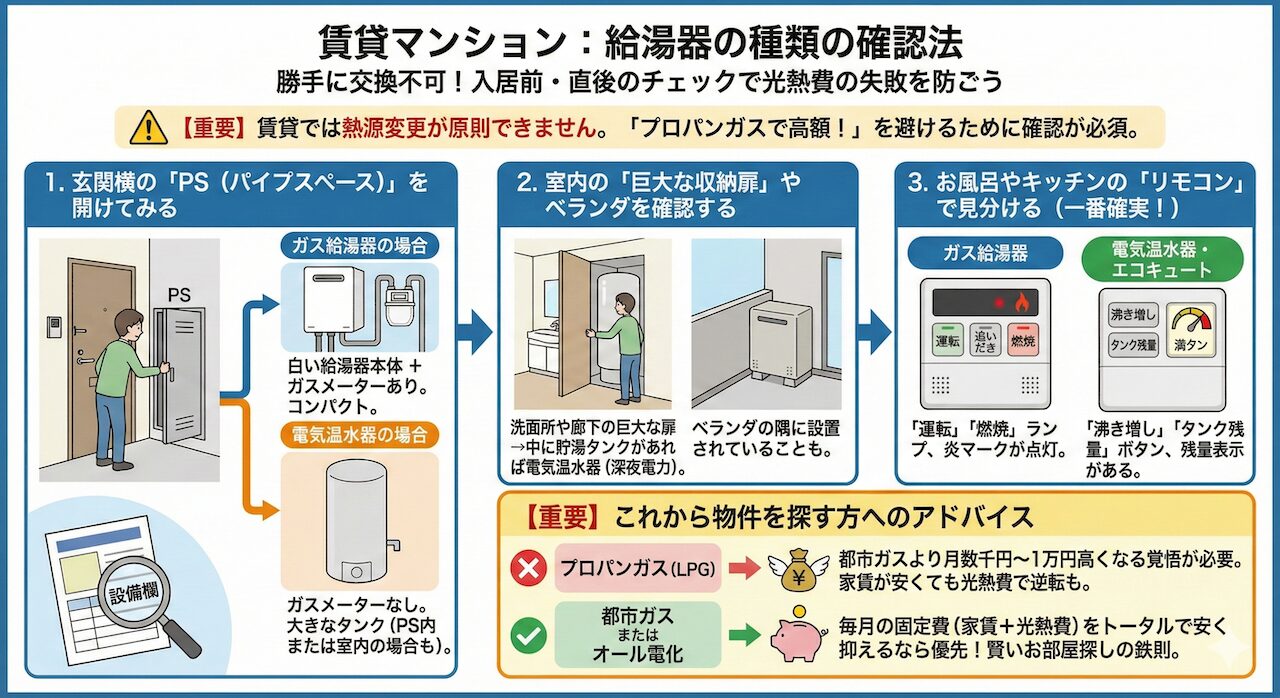 賃貸マンション：給湯器の種類の確認法
勝手に交換不可！入居前・直後のチェックで光熱費の失敗を防ごう

【重要】賃貸では熱源変更が原則できません。「プロパンガスで高額！」を避けるために確認が必須。

1. 玄関横の「PS（パイプスペース）」を開けてみる

PS

ガス給湯器の場合
白い給湯器本体 + ガスメーターあり。コンパクト。

電気温水器の場合
ガスメーターなし。大きなタンク（PS内または室内の場合も）。

設備欄

2. 室内の「巨大な収納扉」やベランダを確認する

洗面所や廊下の巨大な扉→中に貯湯タンクがあれば電気温水器（深夜電力）。

ベランダの隅に設置されていることも。

3. お風呂やキッチンの「リモコン」で見分ける（一番確実！）

ガス給湯器
運転
追いだき
燃焼
「運転」「燃焼」ランプ、炎マークが点灯。

電気温水器・エコキュート
沸き増し
タンク残量
満タン
「沸き増し」「タンク残量」ボタン、残量表示がある。

【重要】これから物件を探す方へのアドバイス

プロパンガス(LPG)
¥
都市ガスより月数千円〜1万円高くなる覚悟が必要。家賃が安くても光熱費で逆転も。

都市ガス
または
オール電化
毎月の固定費（家賃＋光熱費）をトータルで安く抑えるなら優先！賢いお部屋探しの鉄則。