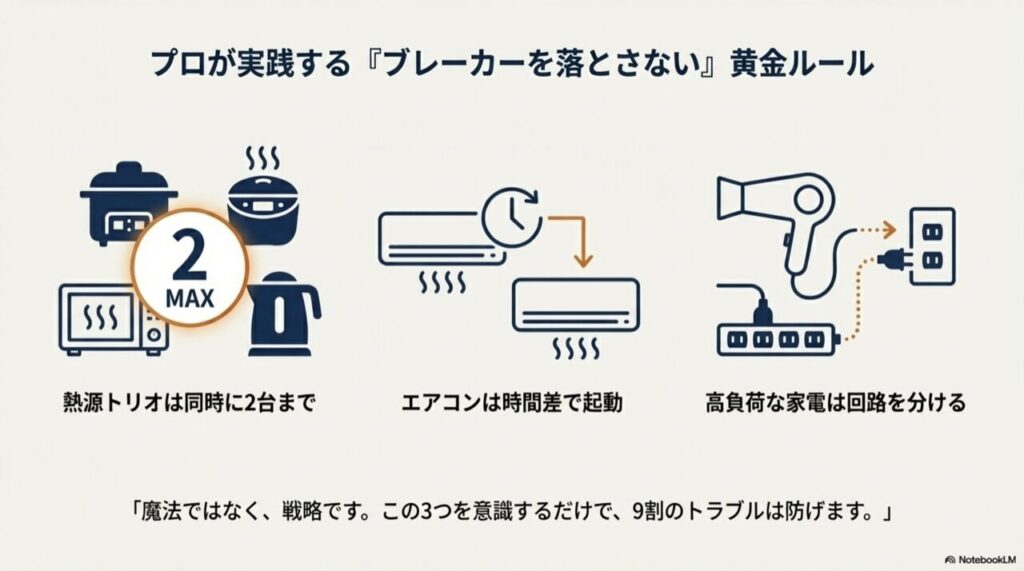 プロが実践する『ブレーカーを落とさない』黄金ルール

2
MAX

熱源トリオは同時に2台まで

エアコンは時間差で起動

高負荷な家電は回路を分ける

「魔法ではなく、戦略です。この3つを意識するだけで、9割のトラブルは防げます。」

NotebookLM