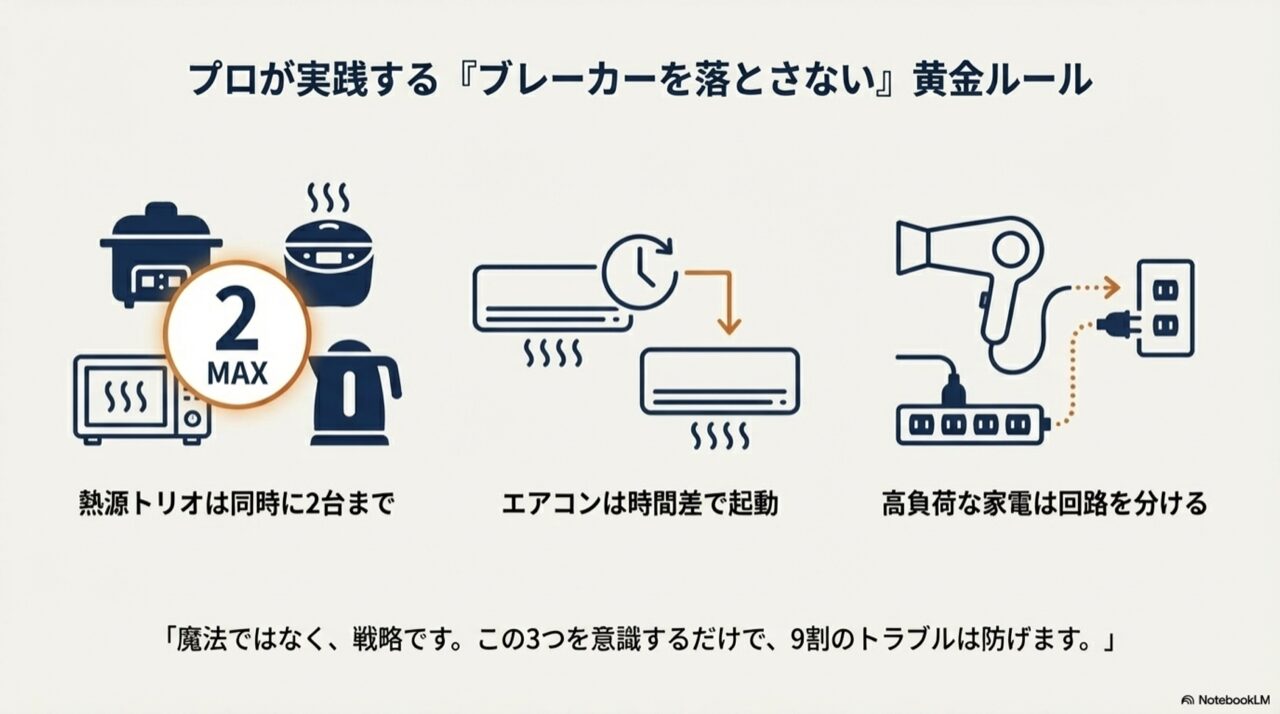 プロが実践する『ブレーカーを落とさない』黄金ルール

2
MAX

熱源トリオは同時に2台まで

エアコンは時間差で起動

高負荷な家電は回路を分ける

「魔法ではなく、戦略です。この3つを意識するだけで、9割のトラブルは防げます。」

NotebookLM