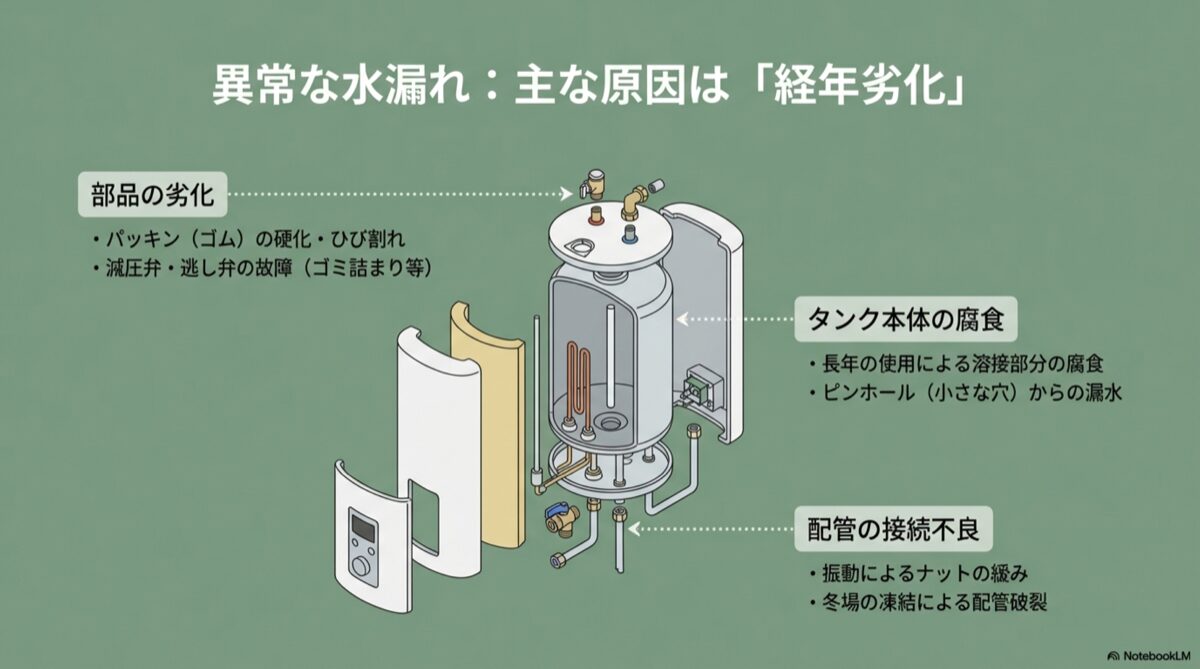 異常な水漏れ：主な原因は「経年劣化」

部品の劣化

・パッキン（ゴム）の硬化・ひび割れ
・減圧弁・逃し弁の故障（ゴミ詰まり等）

タンク本体の腐食

・長年の使用による溶接部分の腐食
・ピンホール（小さな穴）からの漏水

配管の接続不良

・振動によるナットの緩み
・冬場の凍結による配管破裂

NotebookLM