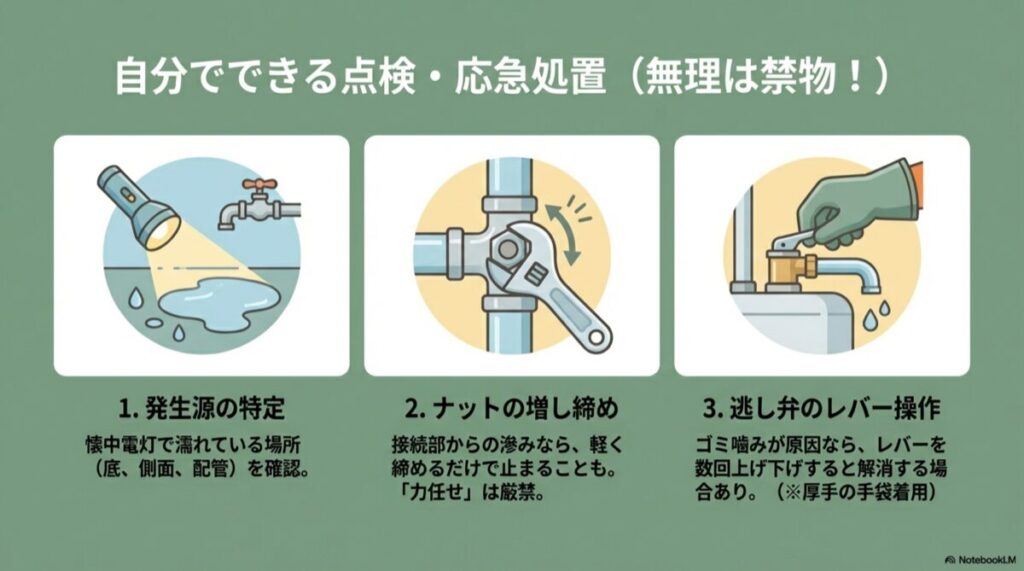 自分でできる点検・応急処置（無理は禁物！）

1. 発生源の特定

懐中電灯で濡れている場所（底、側面、配管）を確認。

2. ナットの増し締め

接続部からの滲みなら、軽く締めるだけで止まることも。「力任せ」は厳禁。

3. 逃し弁のレバー操作

ゴミ噛みが原因なら、レバーを数回上げ下げすると解消する場合あり。（※厚手の手袋着用）

NotebookLM