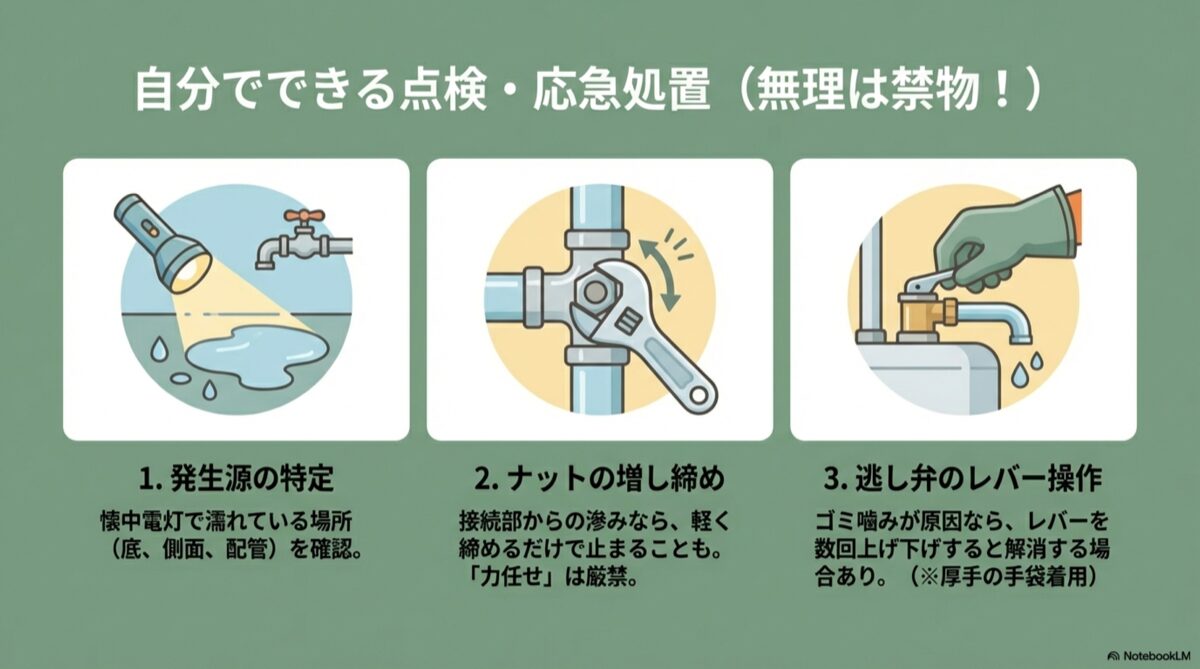 自分でできる点検・応急処置（無理は禁物！）

1. 発生源の特定

懐中電灯で濡れている場所（底、側面、配管）を確認。

2. ナットの増し締め

接続部からの滲みなら、軽く締めるだけで止まることも。「力任せ」は厳禁。

3. 逃し弁のレバー操作

ゴミ噛みが原因なら、レバーを数回上げ下げすると解消する場合あり。（※厚手の手袋着用）

NotebookLM