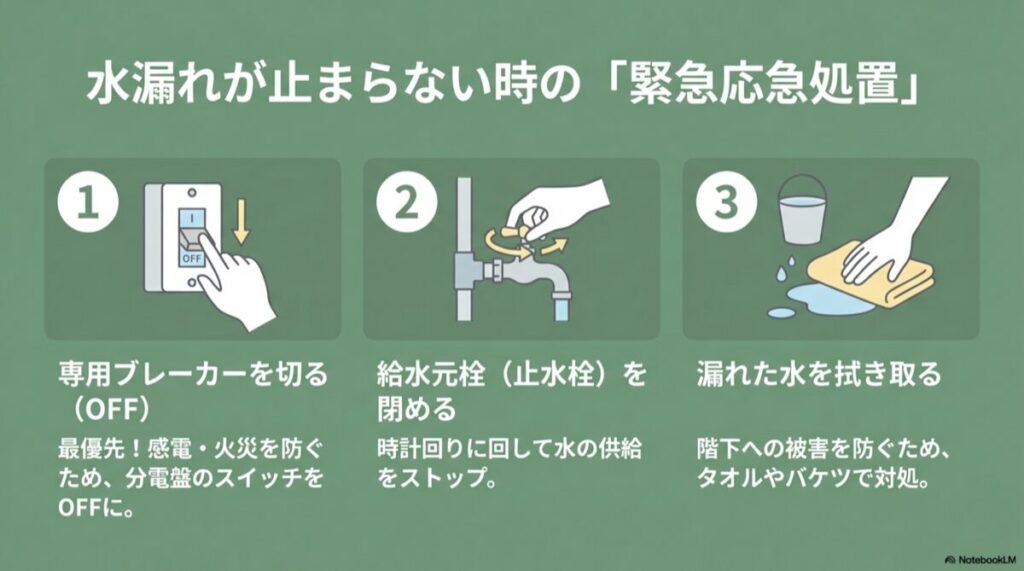 水漏れが止まらない時の「緊急応急処置」

1

I

OFF

専用ブレーカーを切る（OFF）

最優先！感電・火災を防ぐため、分電盤のスイッチをOFFに。

2

給水元栓（止水栓）を閉める

時計回りに回して水の供給をストップ。

3

漏れた水を拭き取る

階下への被害を防ぐため、タオルやバケツで対処。

NotebookLM