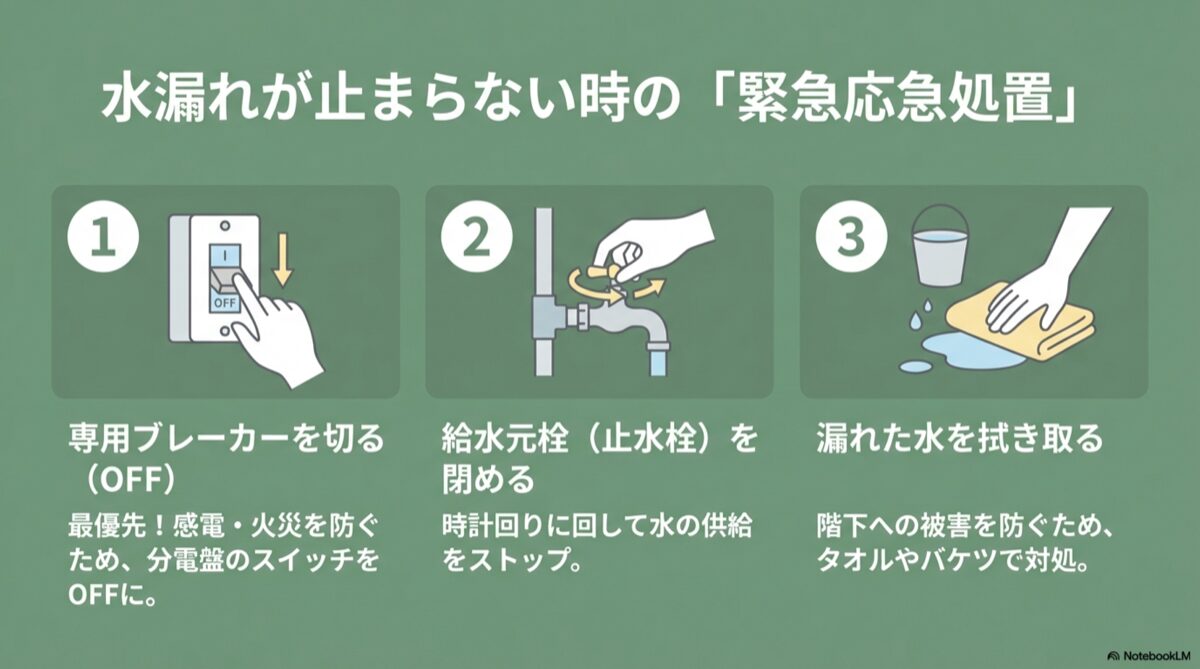 水漏れが止まらない時の「緊急応急処置」

1

I

OFF

専用ブレーカーを切る（OFF）

最優先！感電・火災を防ぐため、分電盤のスイッチをOFFに。

2

給水元栓（止水栓）を閉める

時計回りに回して水の供給をストップ。

3

漏れた水を拭き取る

階下への被害を防ぐため、タオルやバケツで対処。

NotebookLM