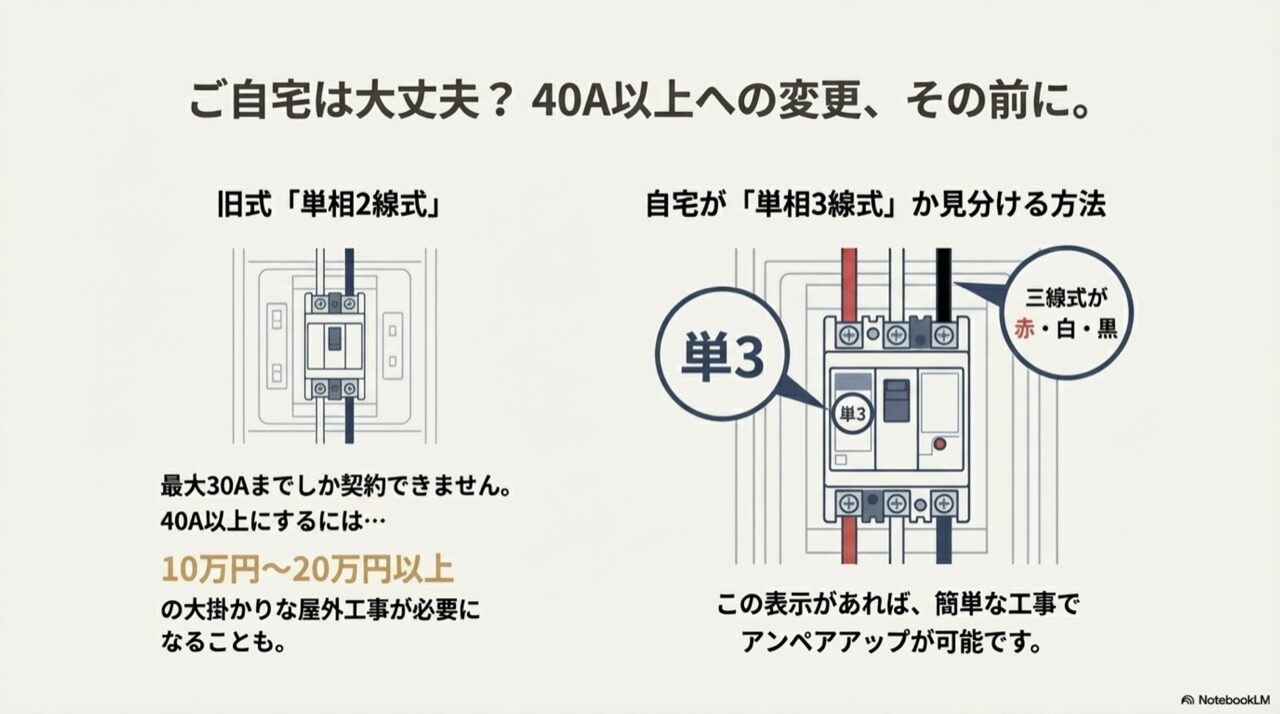 ご自宅は大丈夫？ 40A以上への変更、その前に。

旧式「単相2線式」

最大30Aまでしか契約できません。
40A以上にするには…

10万円〜20万円以上

の大掛かりな屋外工事が必要になることも。

自宅が「単相3線式」か見分ける方法

単3

単3

三線式が
赤・白・黒

この表示があれば、簡単な工事でアンペアアップが可能です。

NotebookLM