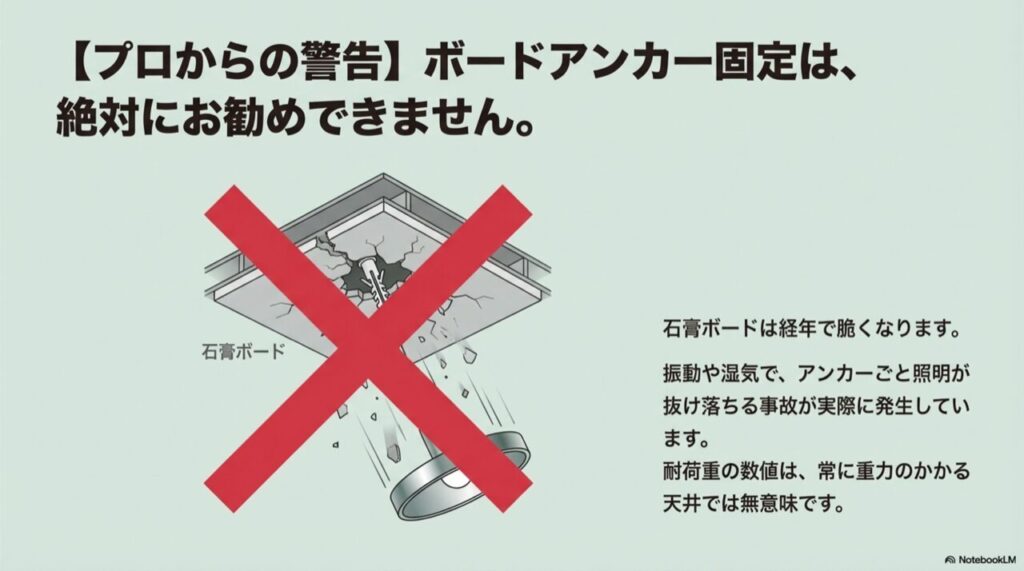 【プロからの警告】ボードアンカー固定は、絶対にお勧めできません。

石膏ボード

石膏ボードは経年で脆くなります。

振動や湿気で、アンカーごと照明が抜け落ちる事故が実際に発生しています。
耐荷重の数値は、常に重力のかかる天井では無意味です。

NotebookLM