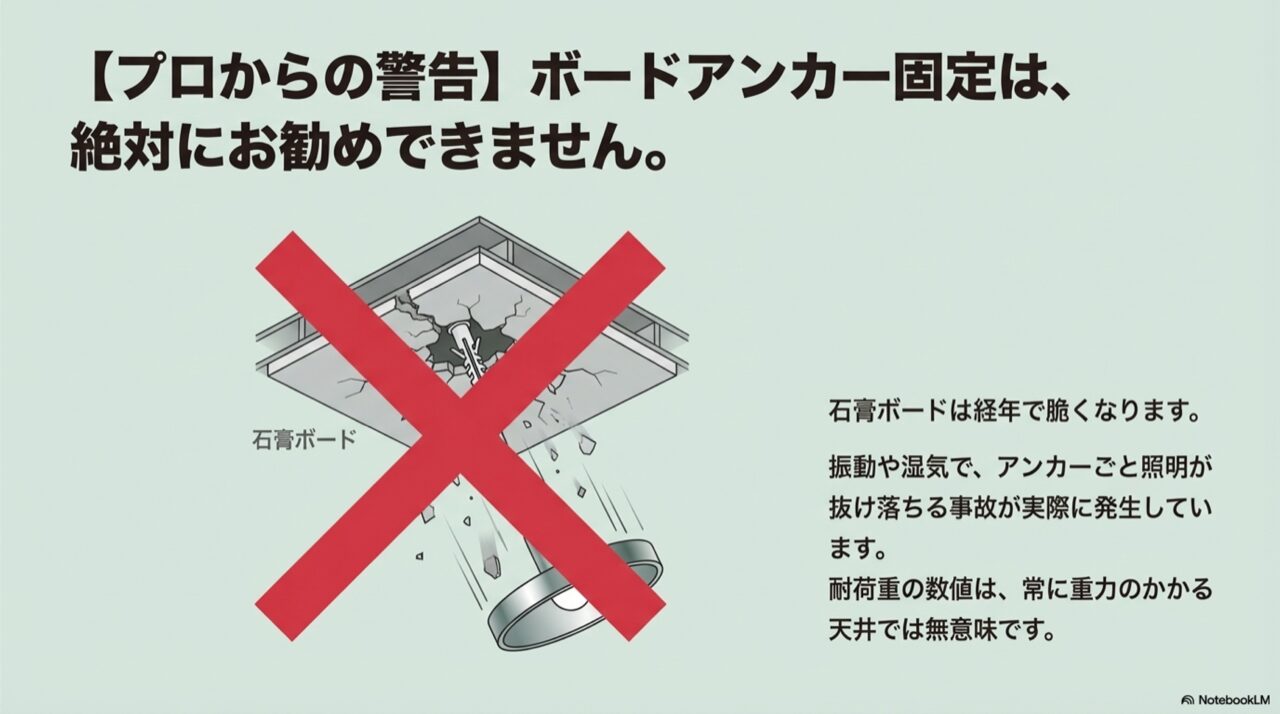 【プロからの警告】ボードアンカー固定は、絶対にお勧めできません。

石膏ボード

石膏ボードは経年で脆くなります。

振動や湿気で、アンカーごと照明が抜け落ちる事故が実際に発生しています。
耐荷重の数値は、常に重力のかかる天井では無意味です。

NotebookLM