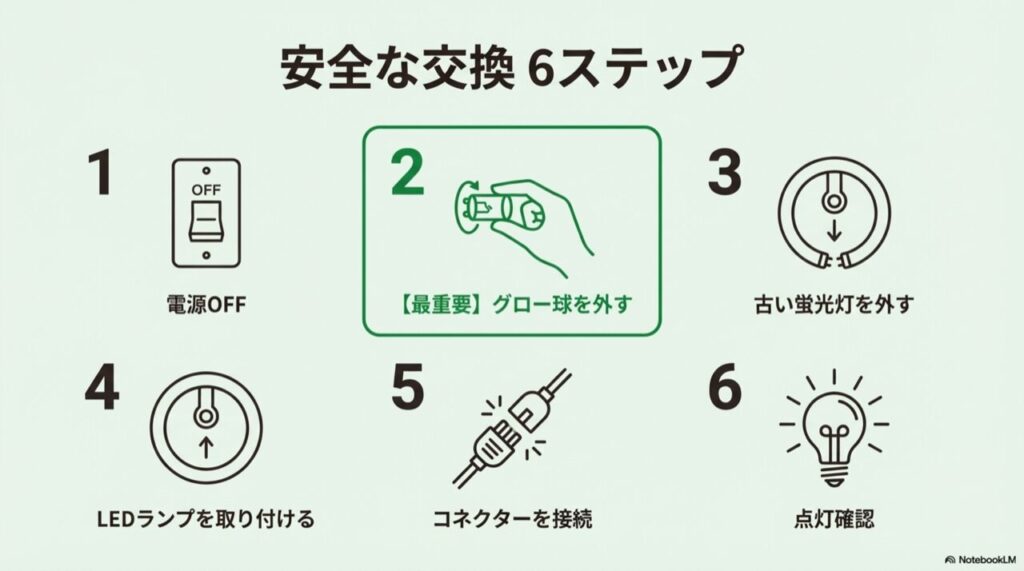 安全な交換 6ステップ

1

OFF

電源OFF

2

【最重要】グロー球を外す

3

古い蛍光灯を外す

4

LEDランプを取り付ける

5

コネクターを接続

6

点灯確認

NotebookLM