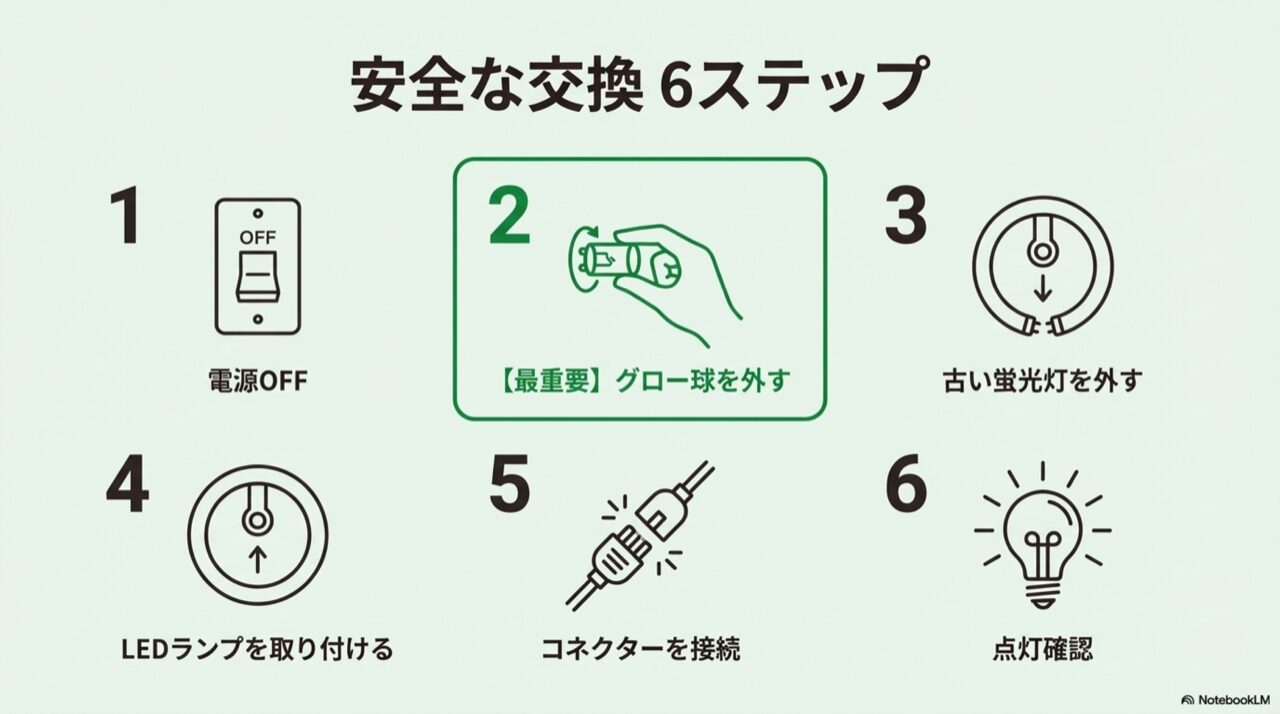 安全な交換 6ステップ

1
OFF
電源OFF

2
【最重要】グロー球を外す

3
古い蛍光灯を外す

4
LEDランプを取り付ける

5
コネクターを接続

6
点灯確認

NotebookLM