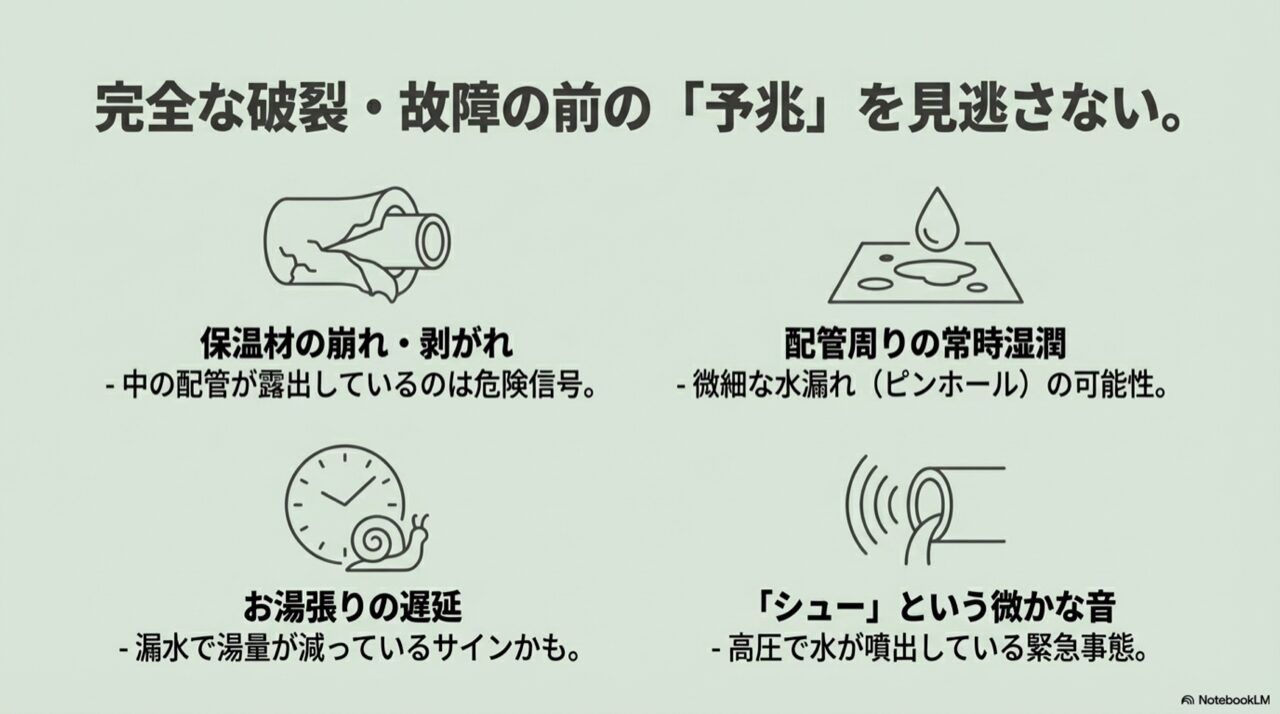 完全な破裂・故障の前の「予兆」を見逃さない。

保温材の崩れ・剥がれ
- 中の配管が露出しているのは危険信号。

配管周りの常時湿潤
- 微細な水漏れ（ピンホール）の可能性。

お湯張りの遅延
- 漏水で湯量が減っているサインかも。

「シュー」という微かな音
- 高圧で水が噴出している緊急事態。

NotebookLM