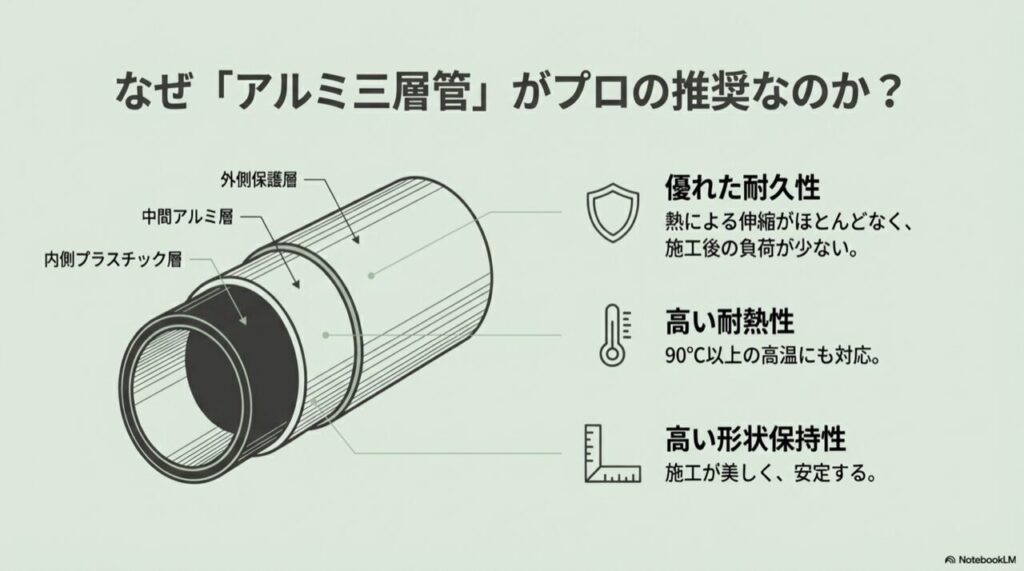 なぜ「アルミ三層管」がプロの推奨なのか？

外側保護層
中間アルミ層
内側プラスチック層

優れた耐久性
熱による伸縮がほとんどなく、施工後の負荷が少ない。

高い耐熱性
90°C以上の高温にも対応。

高い形状保持性
施工が美しく、安定する。

NotebookLM