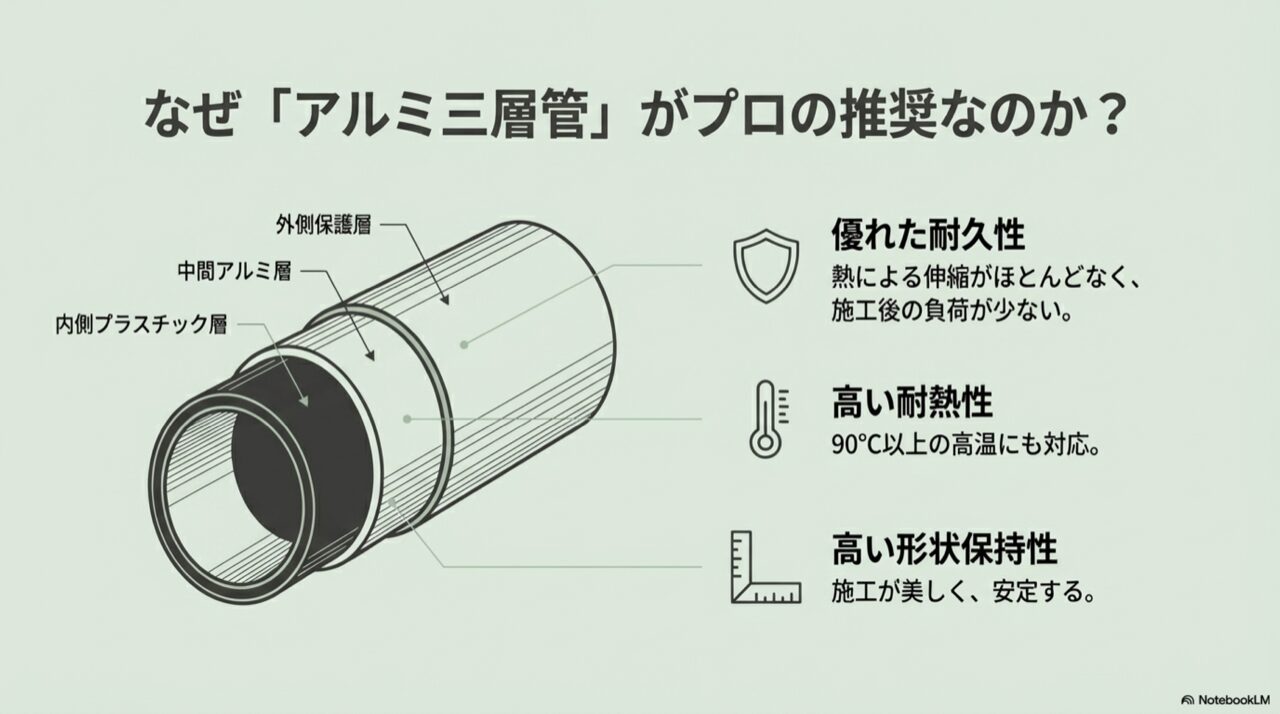 なぜ「アルミ三層管」がプロの推奨なのか？

外側保護層

中間アルミ層

内側プラスチック層

優れた耐久性
熱による伸縮がほとんどなく、施工後の負荷が少ない。

高い耐熱性
90°C以上の高温にも対応。

高い形状保持性
施工が美しく、安定する。

NotebookLM