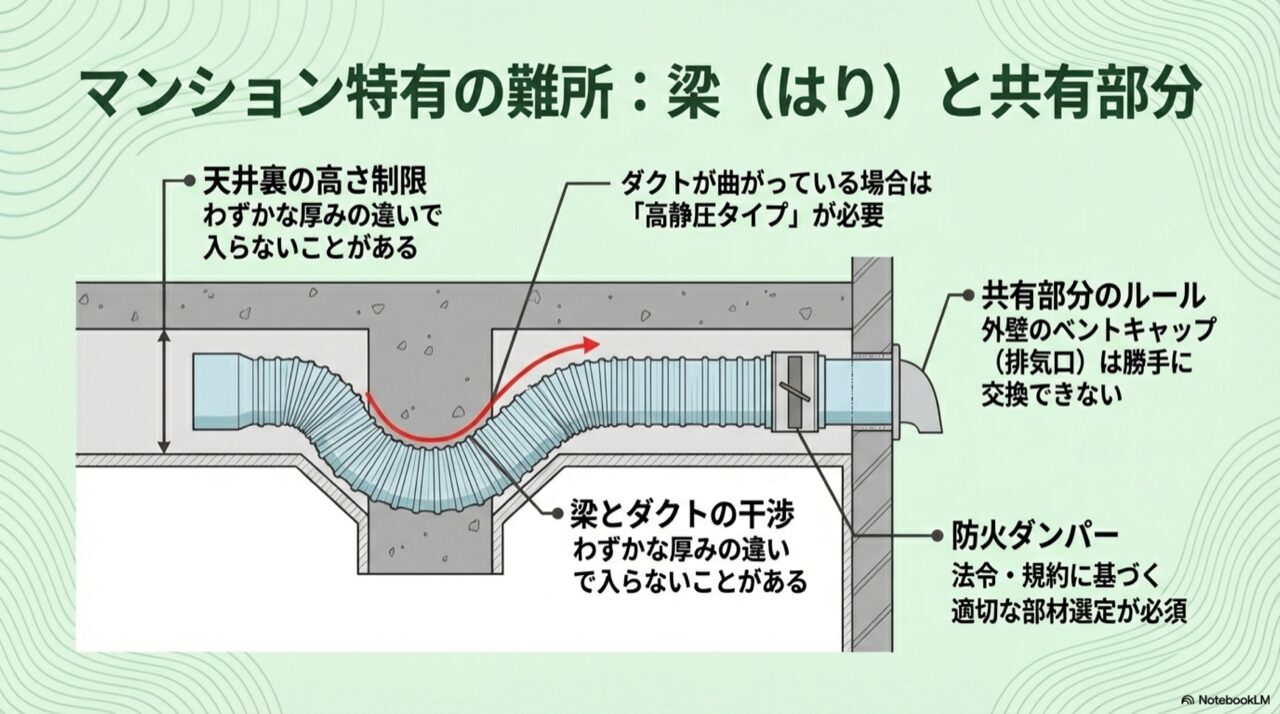 マンション特有の難所：梁（はり）と共有部分

天井裏の高さ制限
わずかな厚みの違いで入らないことがある

ダクトが曲がっている場合は「高静圧タイプ」が必要

共有部分のルール
外壁のベントキャップ（排気口）は勝手に交換できない

梁とダクトの干渉
わずかな厚みの違いで入らないことがある

防火ダンパー
法令・規約に基づく適切な部材選定が必須

NotebookLM