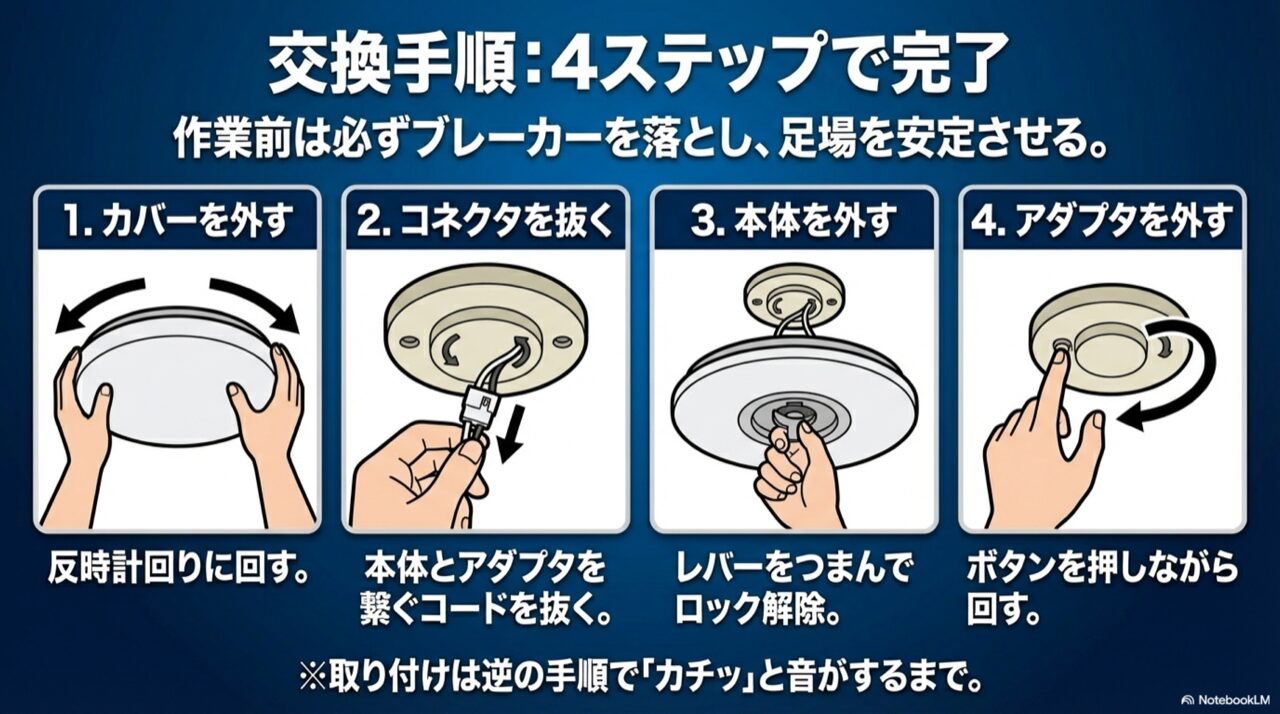 交換手順：4ステップで完了

作業前は必ずブレーカーを落とし、足場を安定させる。

1. カバーを外す

反時計回りに回す。

2. コネクタを抜く

本体とアダプタを繋ぐコードを抜く。

3. 本体を外す

レバーをつまんでロック解除。

4. アダプタを外す

ボタンを押しながら回す。

※取り付けは逆の手順で「カチッ」と音がするまで。

NotebookLM