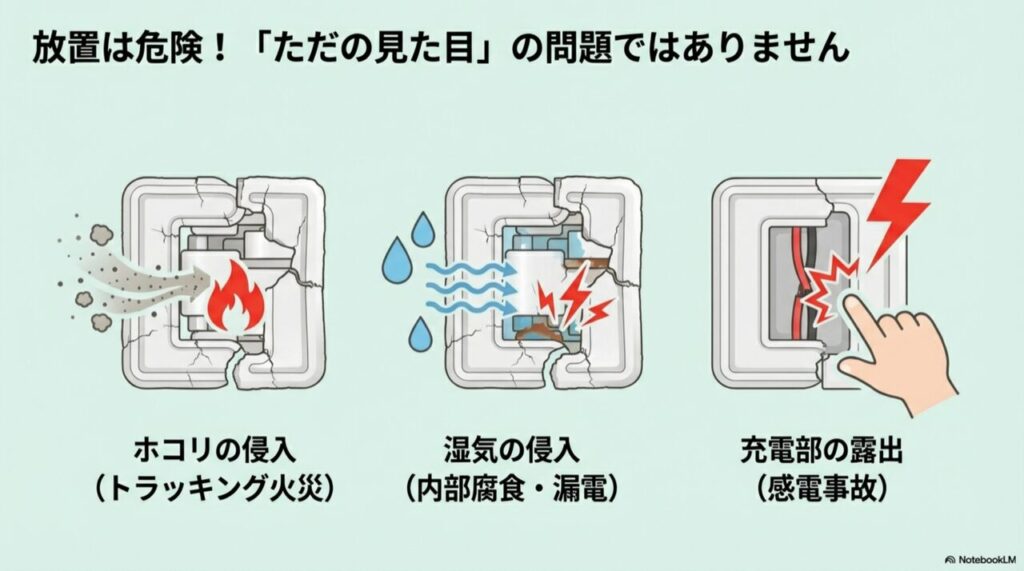 放置は危険！「ただの見た目」の問題ではありません

ホコリの侵入
（トラッキング火災）

湿気の侵入
（内部腐食・漏電）

充電部の露出
（感電事故）

NotebookLM