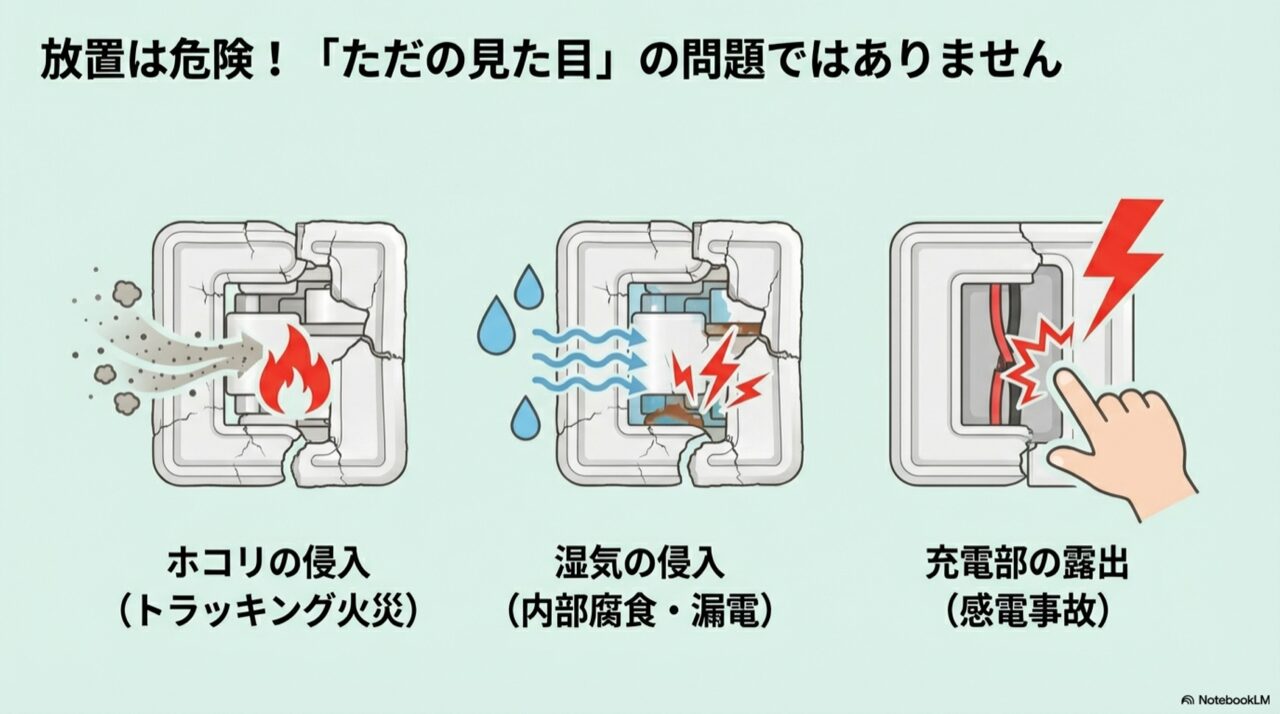 放置は危険！「ただの見た目」の問題ではありません

ホコリの侵入
（トラッキング火災）

湿気の侵入
（内部腐食・漏電）

充電部の露出
（感電事故）

NotebookLM