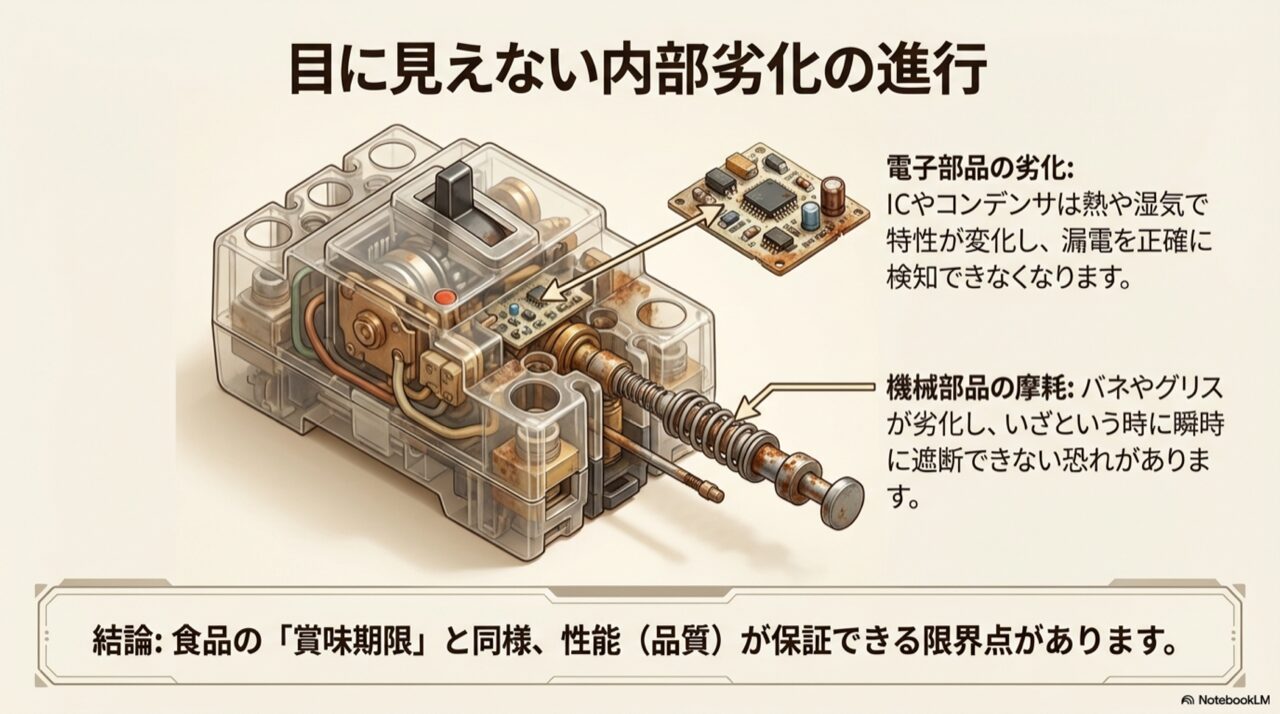 目に見えない内部劣化の進行

電子部品の劣化:
ICやコンデンサは熱や湿気で特性が変化し、漏電を正確に検知できなくなります。

機械部品の摩耗: バネやグリスが劣化し、いざという時に瞬時に遮断できない恐れがあります。

結論: 食品の「賞味期限」と同様、性能（品質）が保証できる限界点があります。

NotebookLM