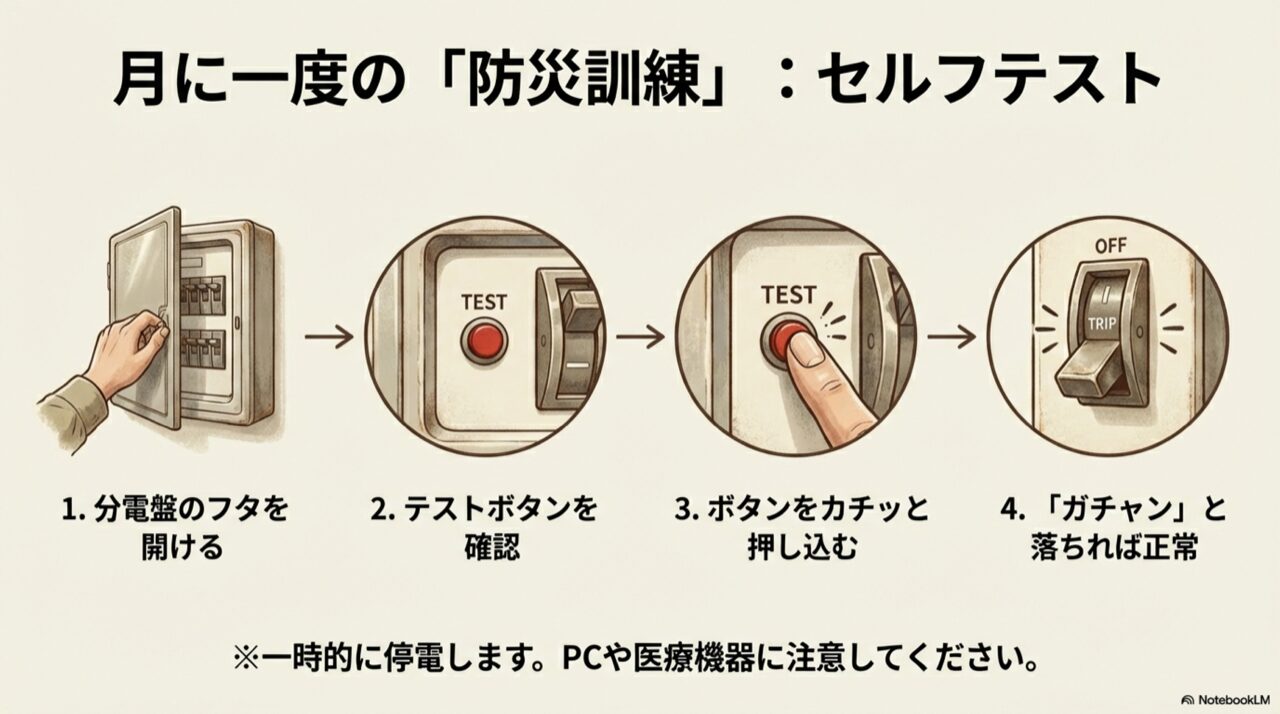 月に一度の「防災訓練」：セルフテスト

TEST

TEST

OFF

TRIP

1. 分電盤のフタを開ける

2. テストボタンを確認

3. ボタンをカチッと押し込む

4. 「ガチャン」と落ちれば正常

※一時的に停電します。PCや医療機器に注意してください。

NotebookLM