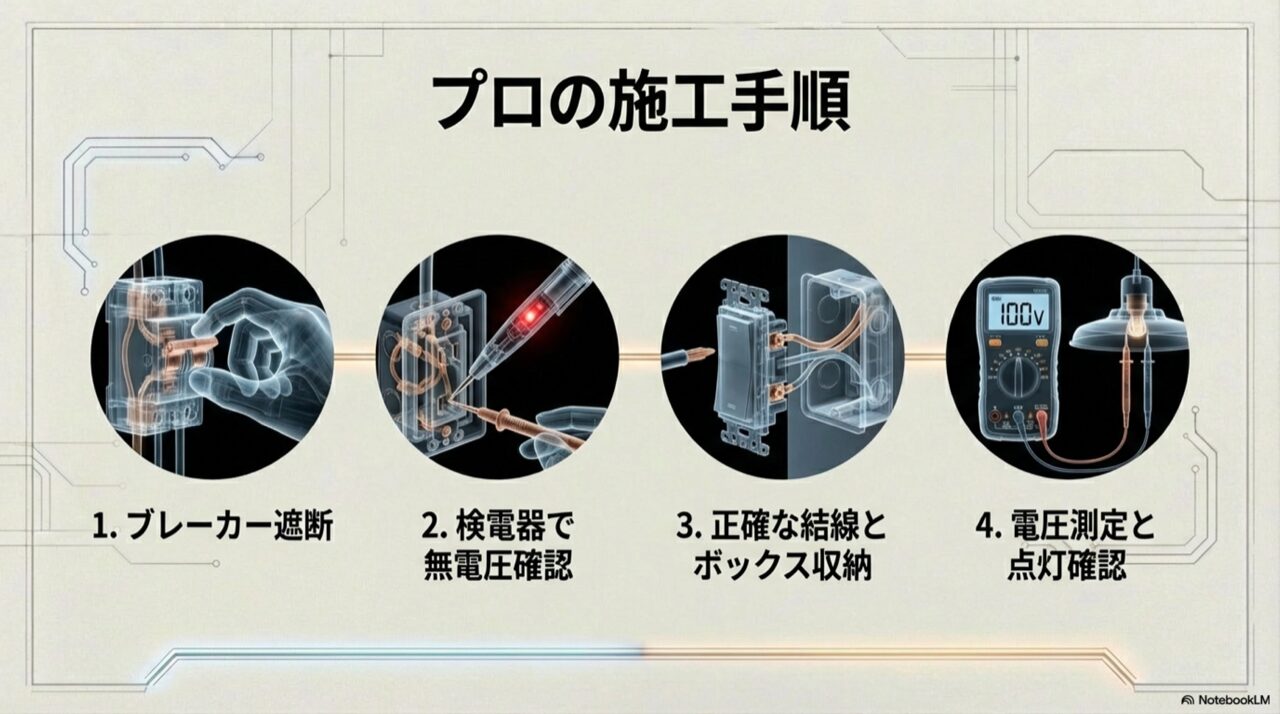 プロの施工手順

100v

1. ブレーカー遮断

2. 検電器で無電圧確認

3. 正確な結線とボックス収納

4. 電圧測定と点灯確認

NotebookLM