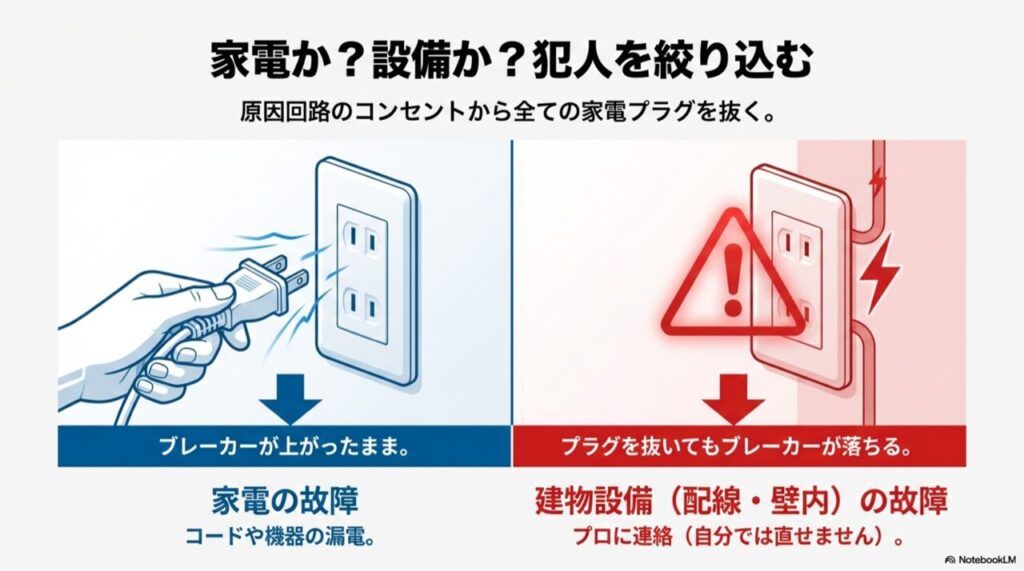 家電か？設備か？犯人を絞り込む

原因回路のコンセントから全ての家電プラグを抜く。

ブレーカーが上がったまま。

家電の故障
コードや機器の漏電。

プラグを抜いてもブレーカーが落ちる。

建物設備（配線・壁内）の故障
プロに連絡（自分では直せません）。

NotebookLM