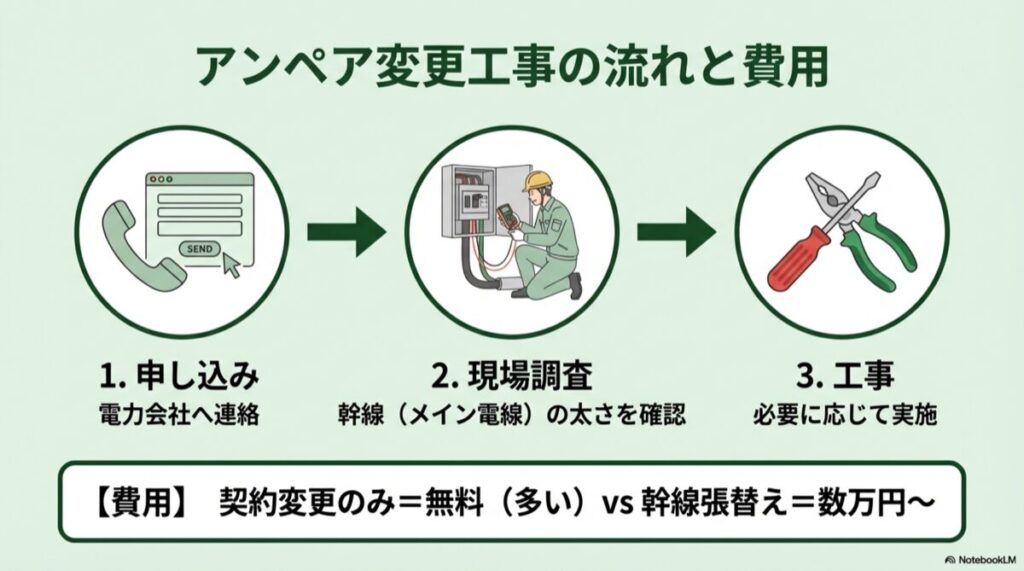 アンペア変更工事の流れと費用

SEND

1. 申し込み
電力会社へ連絡

2. 現場調査
幹線（メイン電線）の太さを確認

3. 工事
必要に応じて実施

【費用】 契約変更のみ＝無料（多い）vs 幹線張替え＝数万円〜

NotebookLM