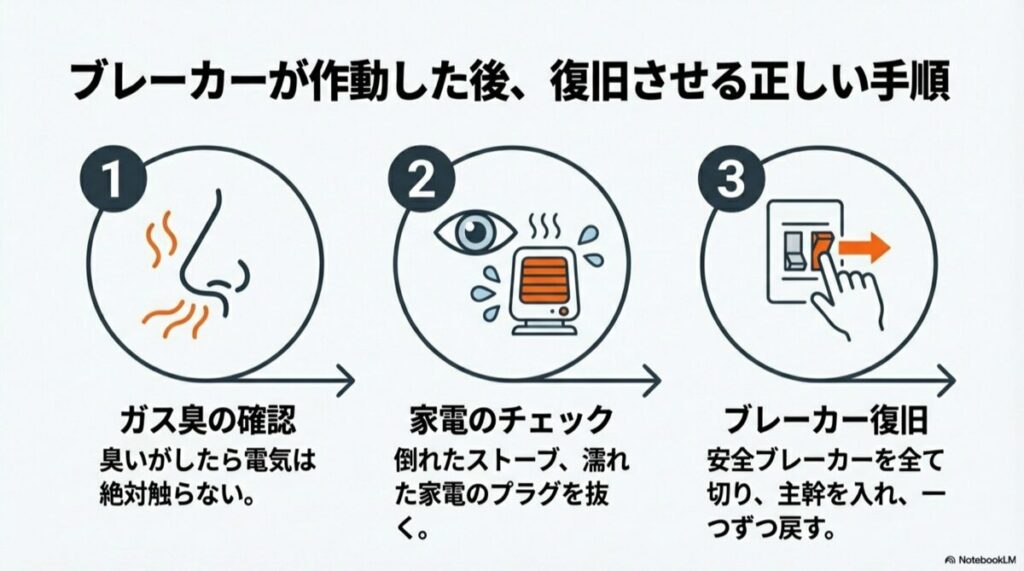 ブレーカーが作動した後、復旧させる正しい手順

1

ガス臭の確認
臭いがしたら電気は絶対触らない。

2

家電のチェック
倒れたストーブ、濡れた家電のプラグを抜く。

3

ブレーカー復旧
安全ブレーカーを全て切り、主幹を入れ、一つずつ戻す。

NotebookLM