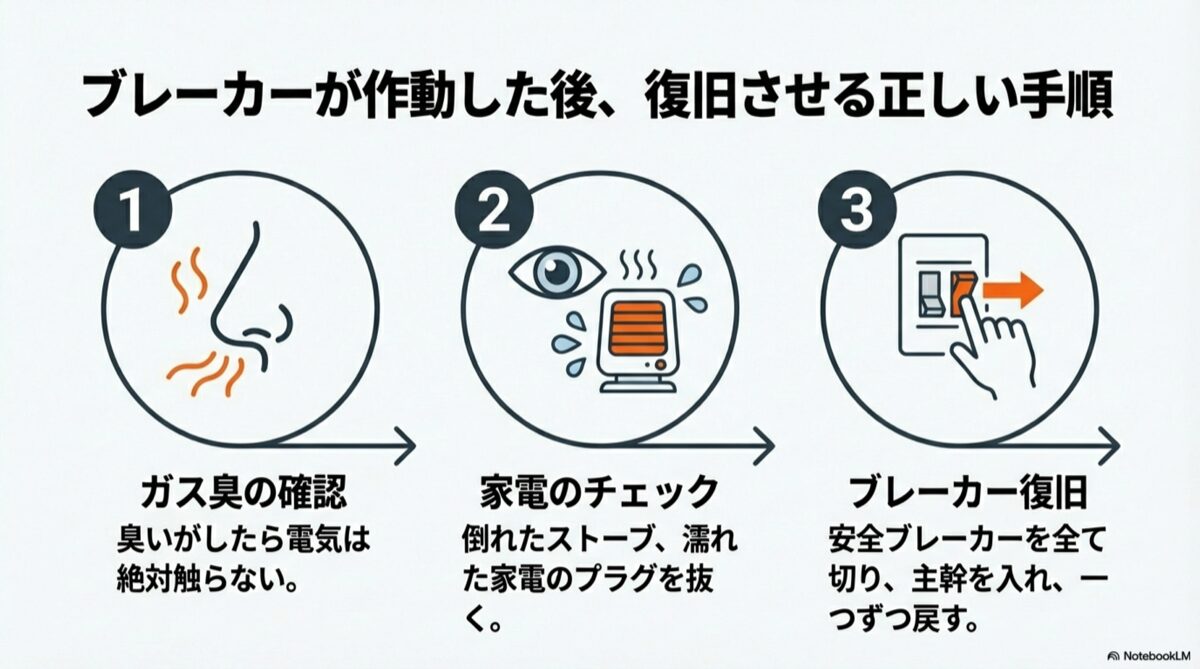 ブレーカーが作動した後、復旧させる正しい手順

1

ガス臭の確認

臭いがしたら電気は絶対触らない。

2

家電のチェック

倒れたストーブ、濡れた家電のプラグを抜く。

3

ブレーカー復旧

安全ブレーカーを全て切り、主幹を入れ、一つずつ戻す。

NotebookLM