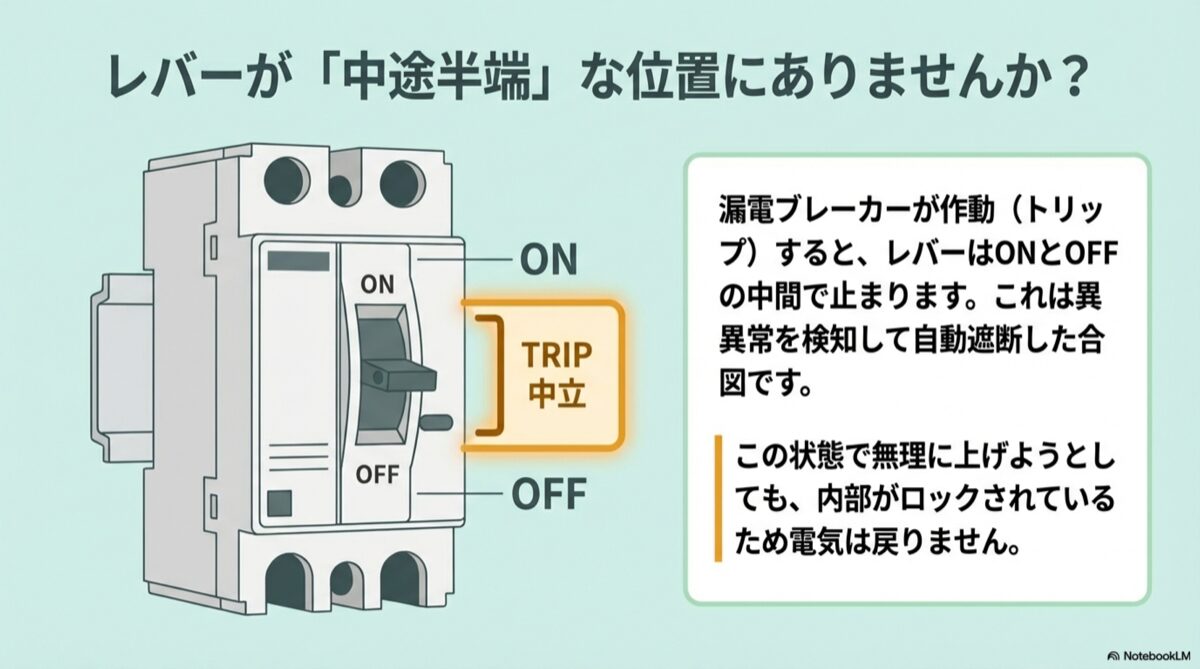 レバーが「中途半端」な位置にありませんか？

ON

ON

TRIP
中立

OFF

OFF

漏電ブレーカーが作動（トリップ）すると、レバーはONとOFFの中間で止まります。これは異異常を検知して自動遮断した合図です。

この状態で無理に上げようとしても、内部がロックされているため電気は戻りません。

NotebookLM