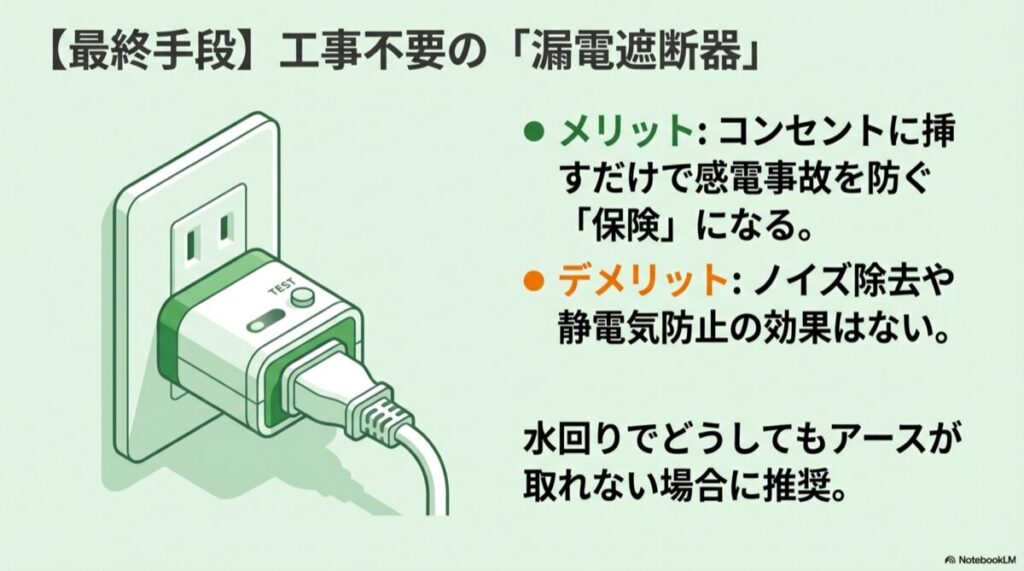 【最終手段】工事不要の「漏電遮断器」

TEST

● メリット: コンセントに挿すだけで感電事故を防ぐ「保険」になる。

● デメリット: ノイズ除去や静電気防止の効果はない。

水回りでどうしてもアースが取れない場合に推奨。

NotebookLM