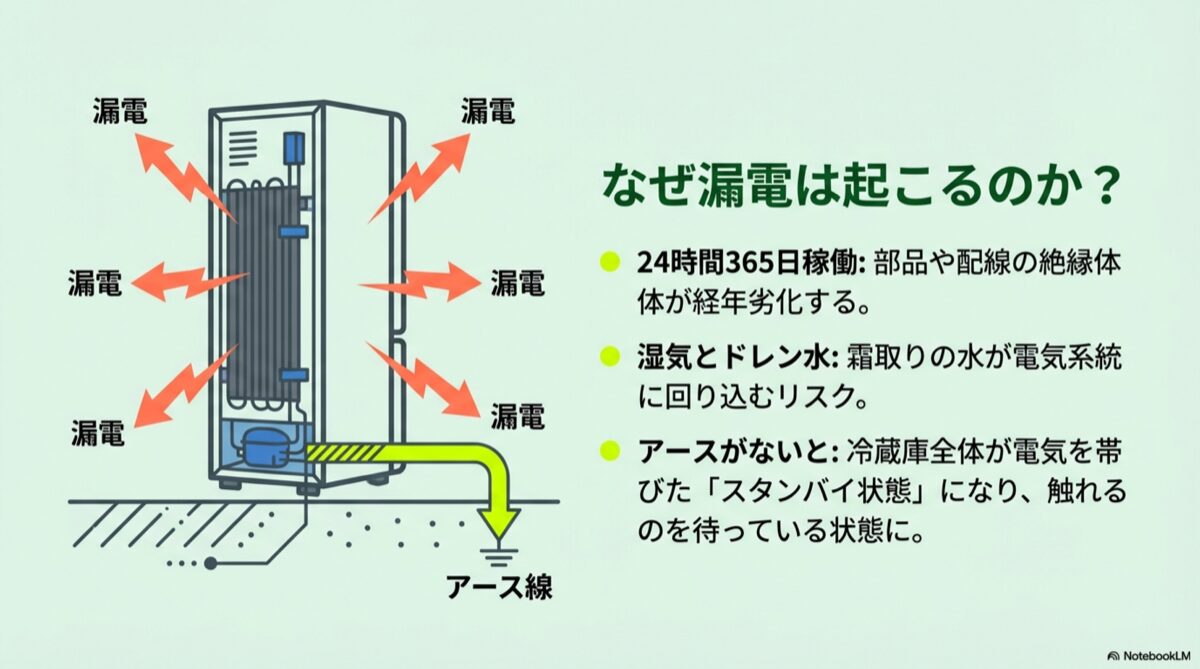 漏電

漏電

漏電

漏電

漏電

漏電

アース線

なぜ漏電は起こるのか？

24時間365日稼働: 部品や配線の絶縁体体が経年劣化する。

湿気とドレン水: 霜取りの水が電気系統に回り込むリスク。

アースがないと: 冷蔵庫全体が電気を帯びた「スタンバイ状態」になり、触れるのを待っている状態に。

NotebookLM