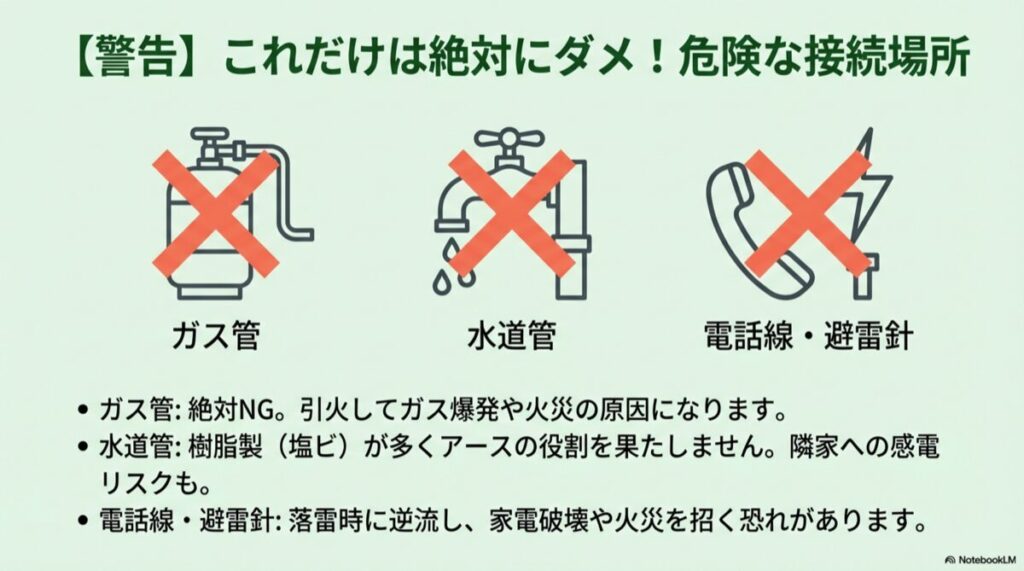 【警告】これだけは絶対にダメ！危険な接続場所

ガス管

水道管

電話線・避雷針

• ガス管: 絶対NG。引火してガス爆発や火災の原因になります。
• 水道管: 樹脂製（塩ビ）が多くアースの役割を果たしません。隣家への感電リスクも。
• 電話線・避雷針: 落雷時に逆流し、家電破壊や火災を招く恐れがあります。

NotebookLM