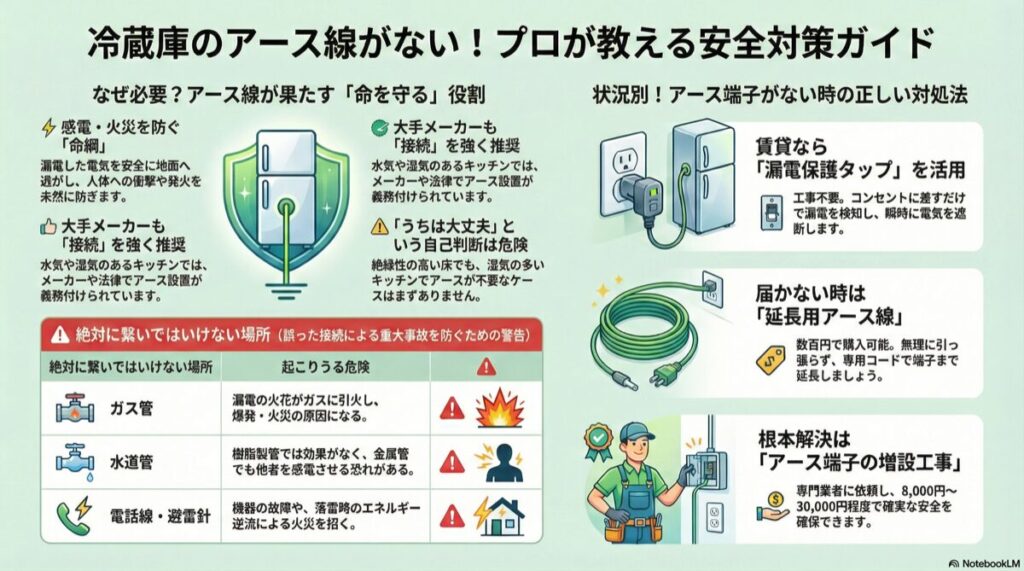 冷蔵庫のアース線がない！プロが教える安全対策ガイド

なぜ必要？アース線が果たす「命を守る」役割

感電・火災を防ぐ「命綱」
漏電した電気を安全に地面へ逃がし、人体への衝撃や発火を未然に防ぎます。

大手メーカーも「接続」を強く推奨
水気や湿気のあるキッチンでは、メーカーや法律でアース設置が義務付けられています。

大手メーカーも「接続」を強く推奨
水気や湿気のあるキッチンでは、メーカーや法律でアース設置が義務付けられています。

「うちは大丈夫」という自己判断は危険
絶縁性の高い床でも、湿気の多いキッチンでアースが不要なケースはまずありません。

絶対に繋いではいけない場所（誤った接続による重大事故を防ぐための警告）

| 絶対に繋いではいけない場所 | 起こりうる危険 | |
|---|---|---|
| ガス管 | 漏電の火花がガスに引火し、爆発・火災の原因になる。 | |
| 水道管 | 樹脂製管では効果がなく、金属管でも他者を感電させる恐れがある。 | |
| 電話線・避雷針 | 機器の故障や、落雷時のエネルギー逆流による火災を招く。 | |

状況別！アース端子がない時の正しい対処法

賃貸なら「漏電保護タップ」を活用
工事不要。コンセントに差すだけで漏電を検知し、瞬時に電気を遮断します。

届かない時は「延長用アース線」
数百円で購入可能。無理に引っ張らず、専用コードで端子まで延長しましょう。

根本解決は「アース端子の増設工事」
専門業者に依頼し、8,000円〜30,000円程度で確実な安全を確保できます。

NotebookLM