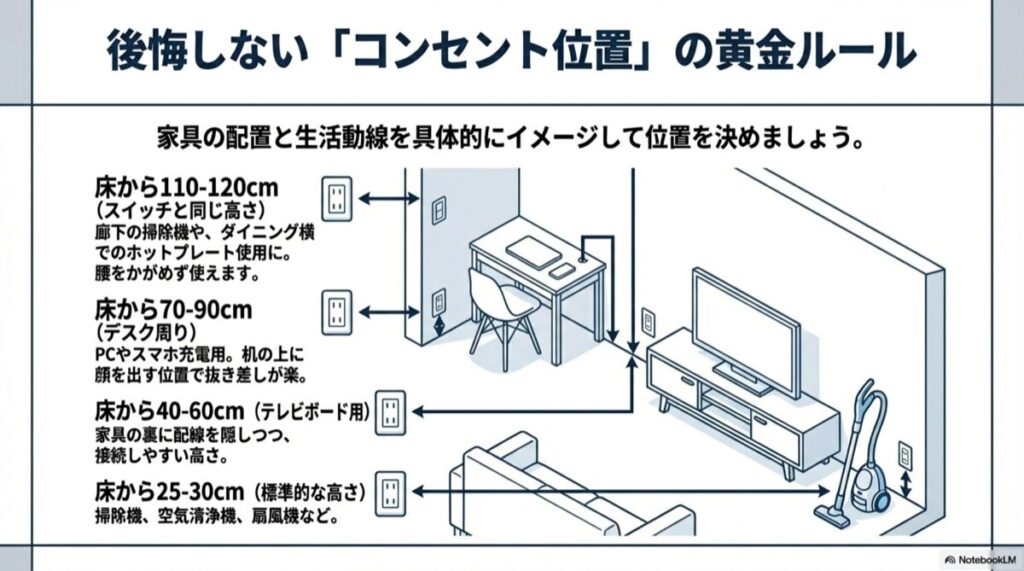 後悔しない「コンセント位置」の黄金ルール

家具の配置と生活動線を具体的にイメージして位置を決めましょう。

床から110-120cm
（スイッチと同じ高さ）
廊下の掃除機や、ダイニング横でのホットプレート使用に。腰をかがめず使えます。

床から70-90cm
（デスク周り）
PCやスマホ充電用。机の上に顔を出す位置で抜き差しが楽。

床から40-60cm（テレビボード用）
家具の裏に配線を隠しつつ、接続しやすい高さ。

床から25-30cm（標準的な高さ）
掃除機、空気清浄機、扇風機など。

NotebookLM