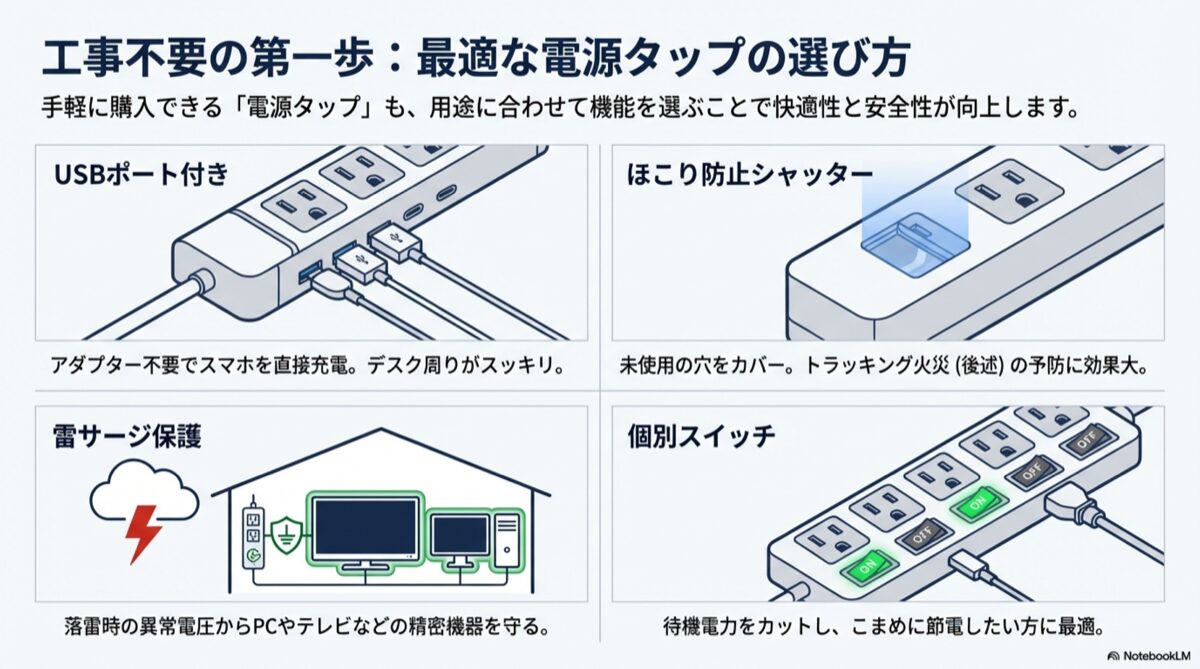 工事不要の第一歩：最適な電源タップの選び方

手軽に購入できる「電源タップ」も、用途に合わせて機能を選ぶことで快適性と安全性が向上します。

USBポート付き

アダプター不要でスマホを直接充電。デスク周りがスッキリ。

ほこり防止シャッター

未使用の穴をカバー。トラッキング火災 (後述) の予防に効果大。

雷サージ保護

落雷時の異常電圧からPCやテレビなどの精密機器を守る。

個別スイッチ

OFF
OFF
ON
OFF
ON

待機電力をカットし、こまめに節電したい方に最適。

NotebookLM