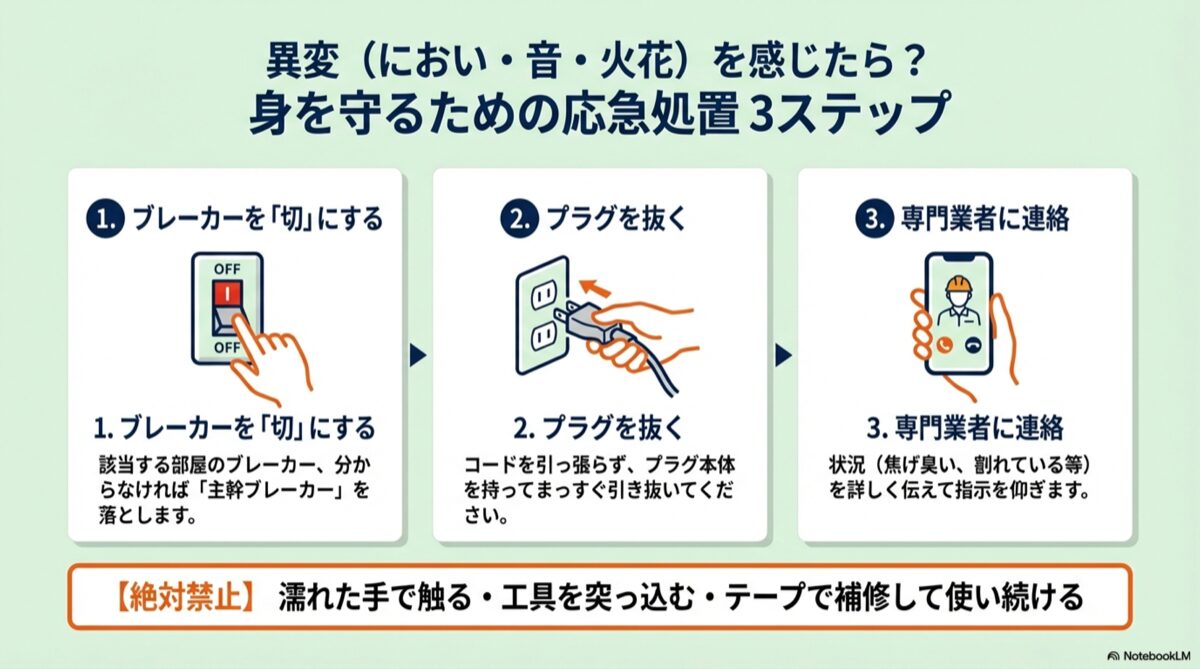 異変（におい・音・火花）を感じたら？
身を守るための応急処置 3ステップ

1. ブレーカーを「切」にする

OFF

OFF

1. ブレーカーを「切」にする

該当する部屋のブレーカー、分からなければ「主幹ブレーカー」を落とします。

2. プラグを抜く

2. プラグを抜く

コードを引っ張らず、プラグ本体を持ってまっすぐ引き抜いてください。

3. 専門業者に連絡

3. 専門業者に連絡

状況（焦げ臭い、割れている等）を詳しく伝えて指示を仰ぎます。

【絶対禁止】 濡れた手で触る・工具を突っ込む・テープで補修して使い続ける

NotebookLM