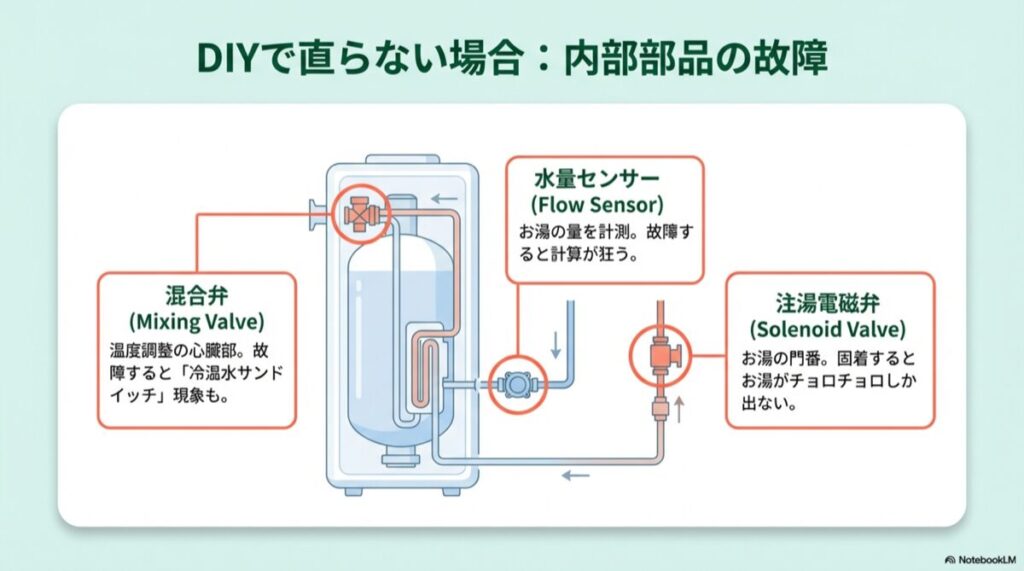 DIYで直らない場合：内部部品の故障

混合弁
(Mixing Valve)
温度調整の心臓部。故障すると「冷温水サンドイッチ」現象も。

水量センサー
(Flow Sensor)
お湯の量を計測。故障すると計算が狂う。

注湯電磁弁
(Solenoid Valve)
お湯の門番。固着するとお湯がチョロチョロしか出ない。

NotebookLM