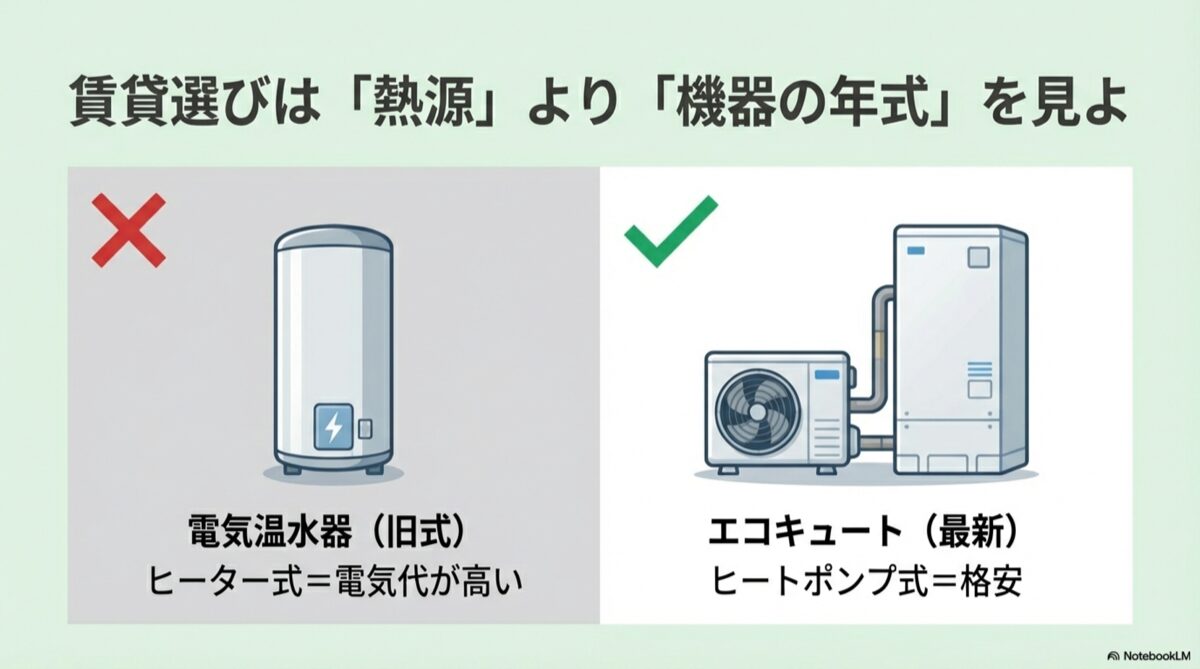 賃貸選びは「熱源」より「機器の年式」を見よ

電気温水器（旧式）
ヒーター式＝電気代が高い

エコキュート（最新）
ヒートポンプ式＝格安

NotebookLM