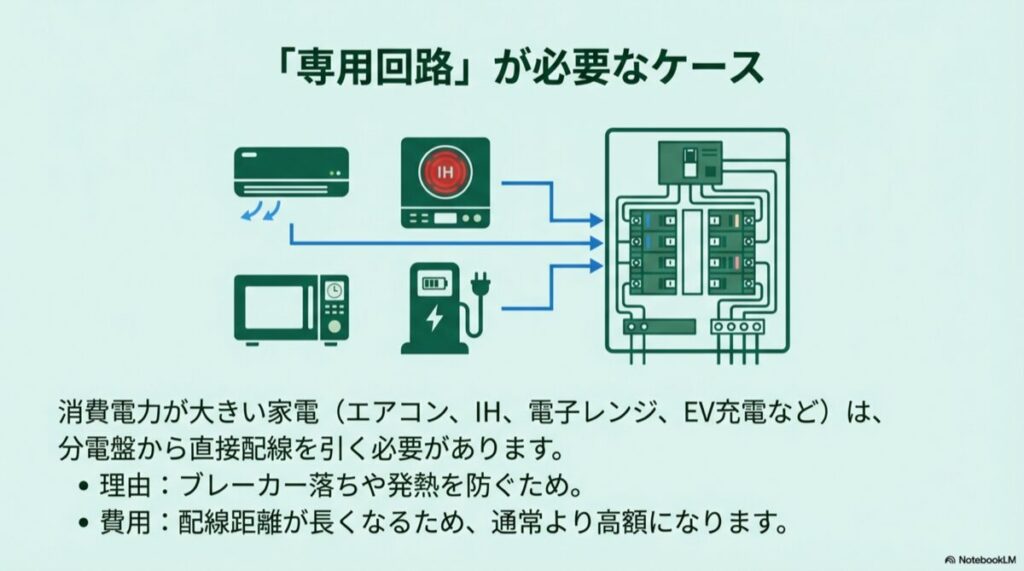 「専用回路」が必要なケース

IH

消費電力が大きい家電（エアコン、IH、電子レンジ、EV充電など）は、分電盤から直接配線を引く必要があります。

• 理由：ブレーカー落ちや発熱を防ぐため。
• 費用：配線距離が長くなるため、通常より高額になります。

NotebookLM