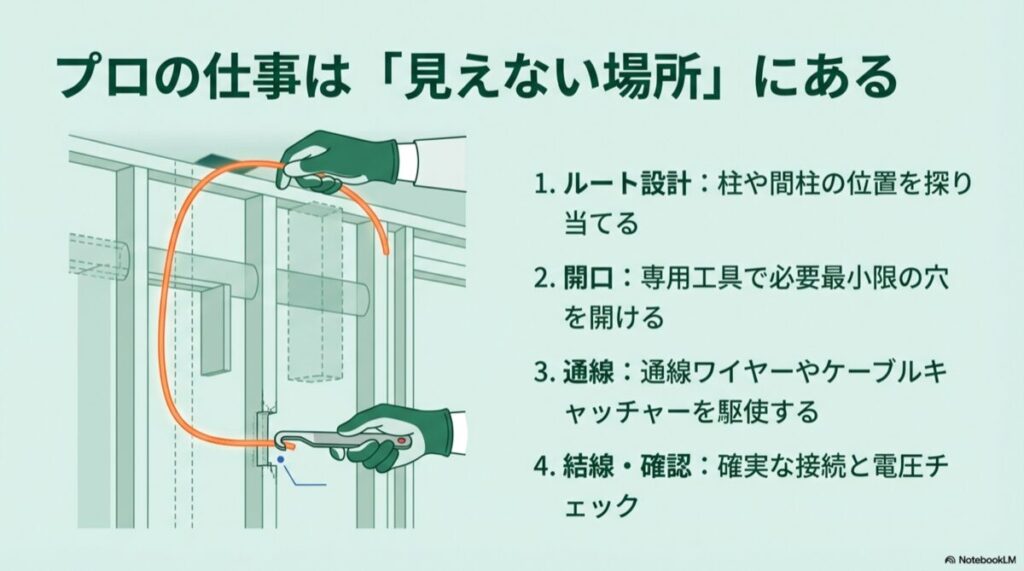 プロの仕事は「見えない場所」にある

1. ルート設計：柱や間柱の位置を探り当てる

2. 開口：専用工具で必要最小限の穴を開ける

3. 通線：通線ワイヤーやケーブルキャッチャーを駆使する

4. 結線・確認：確実な接続と電圧チェック

NotebookLM