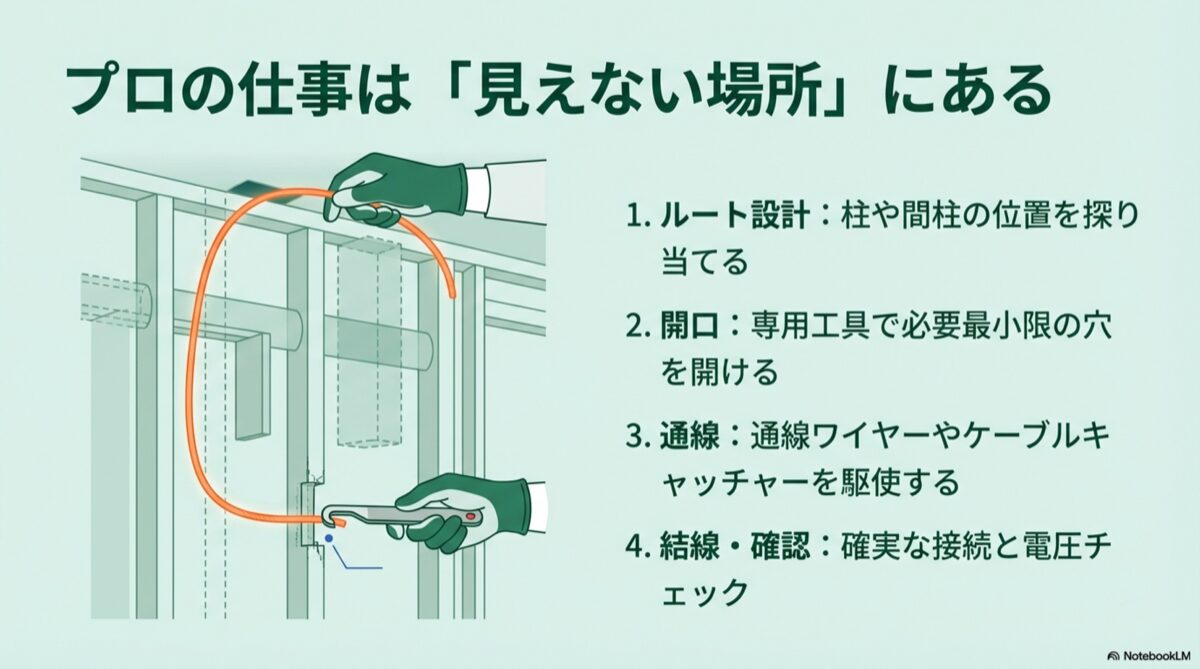 プロの仕事は「見えない場所」にある

1. ルート設計：柱や間柱の位置を探り当てる

2. 開口：専用工具で必要最小限の穴を開ける

3. 通線：通線ワイヤーやケーブルキャッチャーを駆使する

4. 結線・確認：確実な接続と電圧チェック

NotebookLM