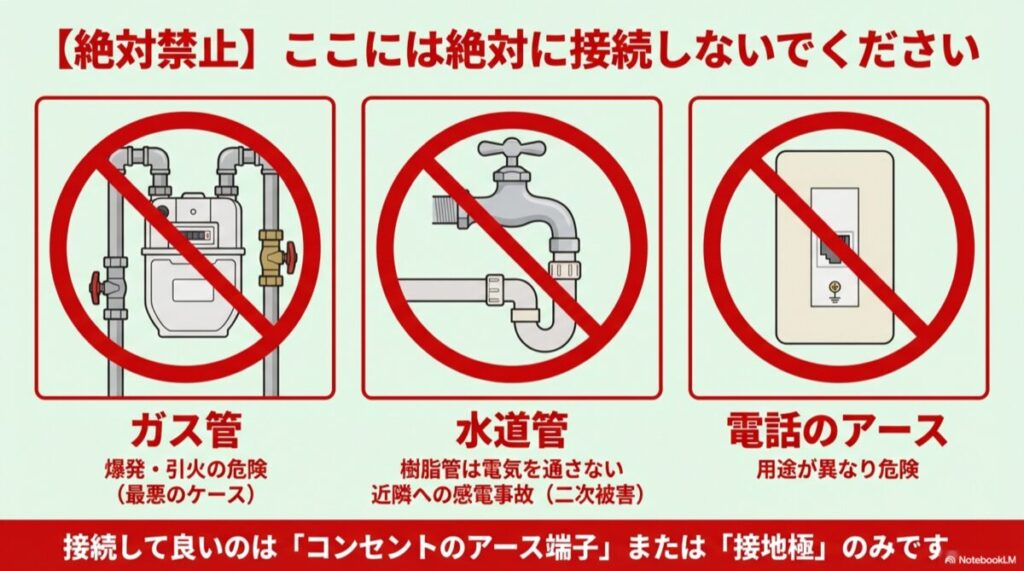 【絶対禁止】ここには絶対に接続しないでください

ガス管
爆発・引火の危険
（最悪のケース）

水道管
樹脂管は電気を通さない
近隣への感電事故（二次被害）

電話のアース
用途が異なり危険

接続して良いのは「コンセントのアース端子」または「接地極」のみです

NotebookLM