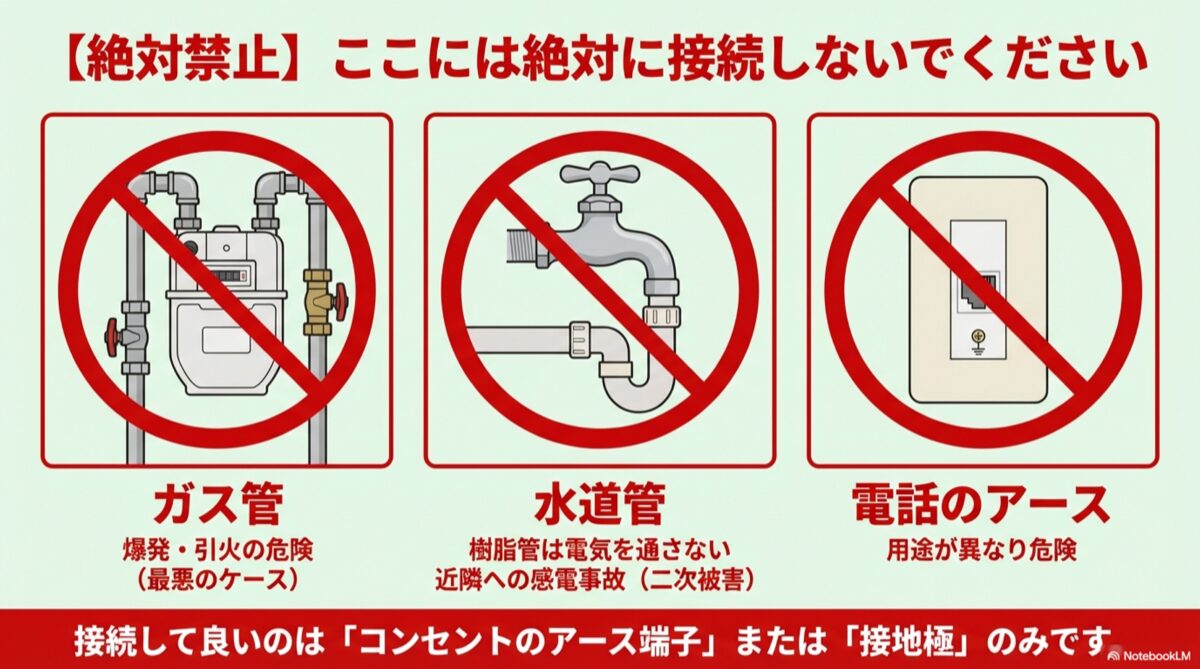 【絶対禁止】ここには絶対に接続しないでください

ガス管
爆発・引火の危険
（最悪のケース）

水道管
樹脂管は電気を通さない
近隣への感電事故（二次被害）

電話のアース
用途が異なり危険

接続して良いのは「コンセントのアース端子」または「接地極」のみです

NotebookLM