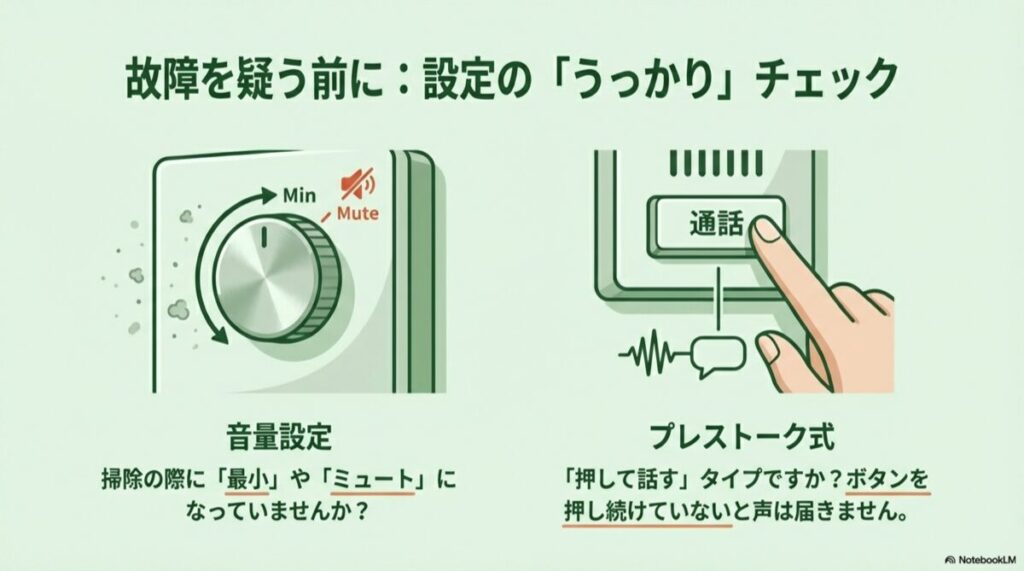 故障を疑う前に：設定の「うっかり」チェック

Min

Mute

通話

音量設定

掃除の際に「最小」や「ミュート」になっていませんか？

プレストーク式

「押して話す」タイプですか？ボタンを押し続けていないと声は届きません。

NotebookLM