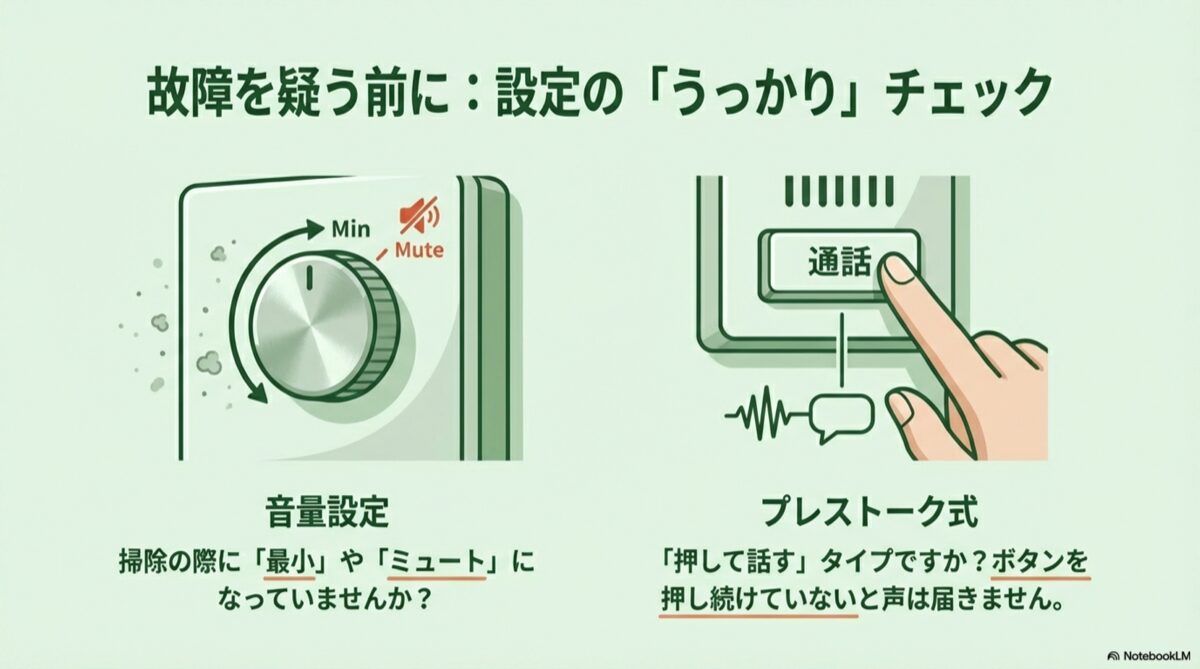 故障を疑う前に：設定の「うっかり」チェック

Min

Mute

通話

音量設定

掃除の際に「最小」や「ミュート」になっていませんか？

プレストーク式

「押して話す」タイプですか？ボタンを押し続けていないと声は届きません。

NotebookLM