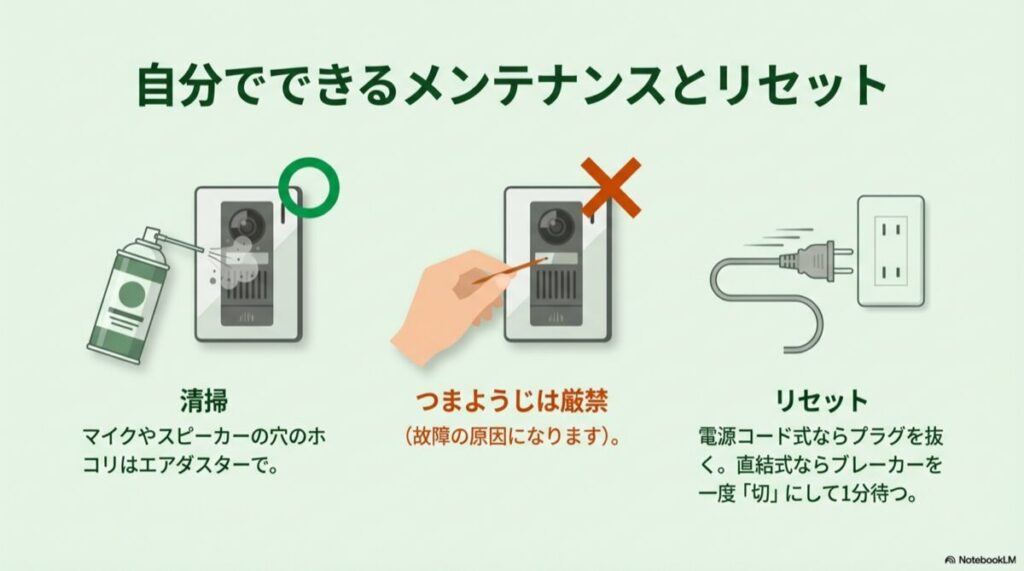 自分でできるメンテナンスとリセット

清掃
マイクやスピーカーの穴のホコリはエアダスターで。

つまようじは厳禁
（故障の原因になります）。

リセット
電源コード式ならプラグを抜く。直結式ならブレーカーを一度「切」にして1分待つ。

NotebookLM