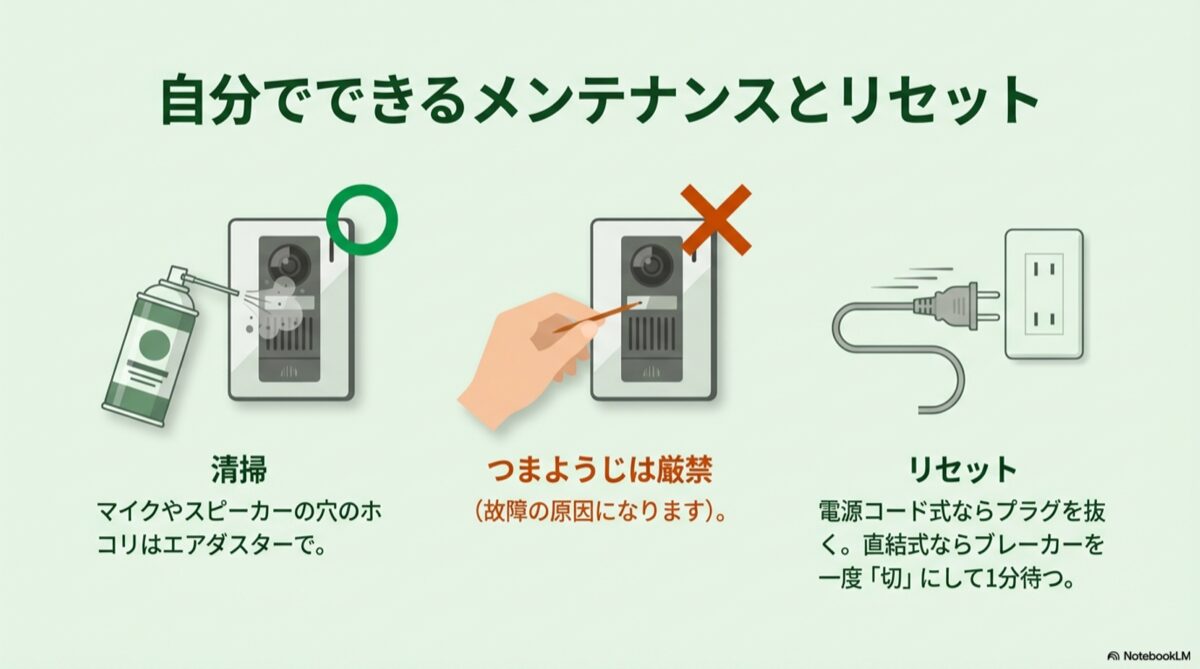 自分でできるメンテナンスとリセット

清掃
マイクやスピーカーの穴のホコリはエアダスターで。

つまようじは厳禁
(故障の原因になります)。

リセット
電源コード式ならプラグを抜く。直結式ならブレーカーを一度「切」にして1分待つ。

NotebookLM