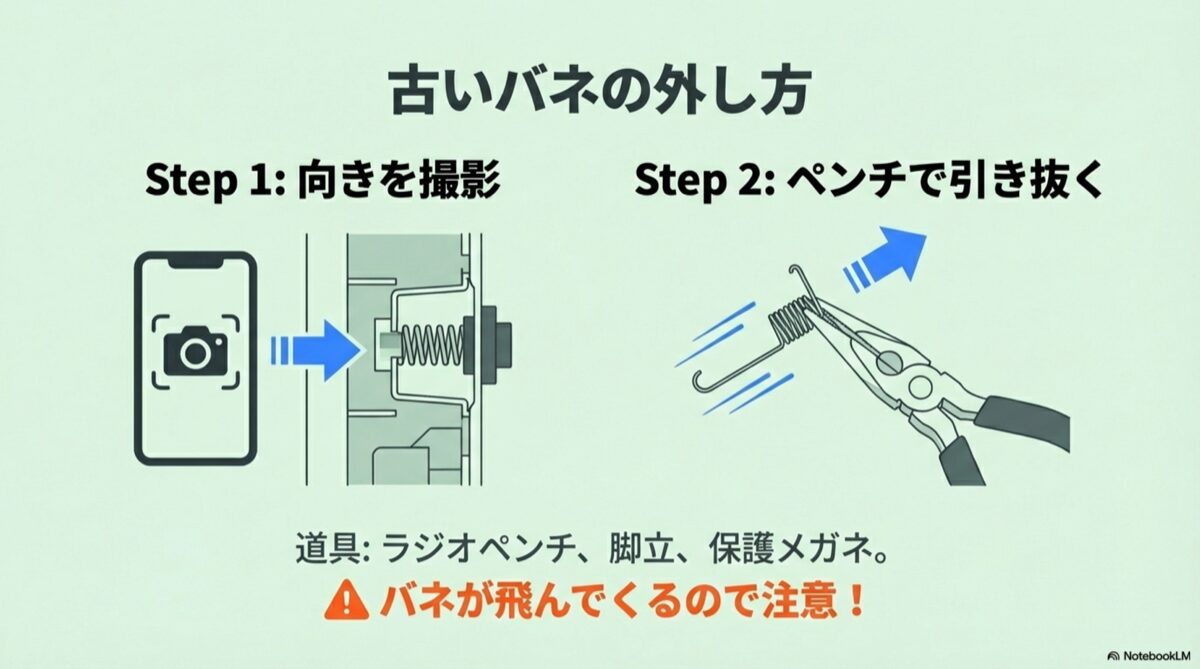 古いバネの外し方

Step 1: 向きを撮影

Step 2: ペンチで引き抜く

道具: ラジオペンチ、脚立、保護メガネ。

バネが飛んでくるので注意！

NotebookLM